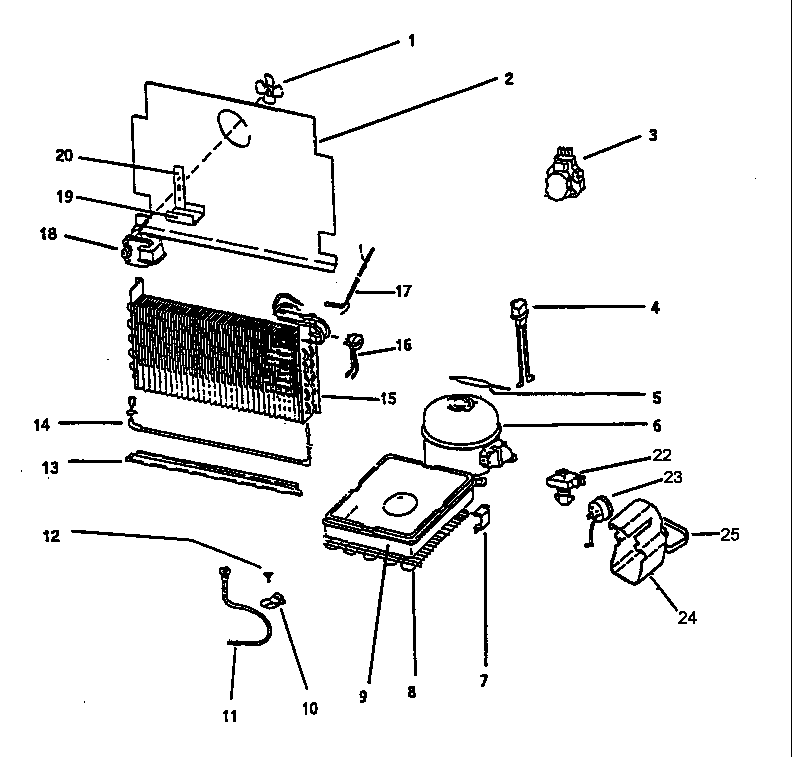 1
2
3
20
19
18
17
4
16
15
5
14
6
13
22
23
12
25
24
11
10
9
8
7