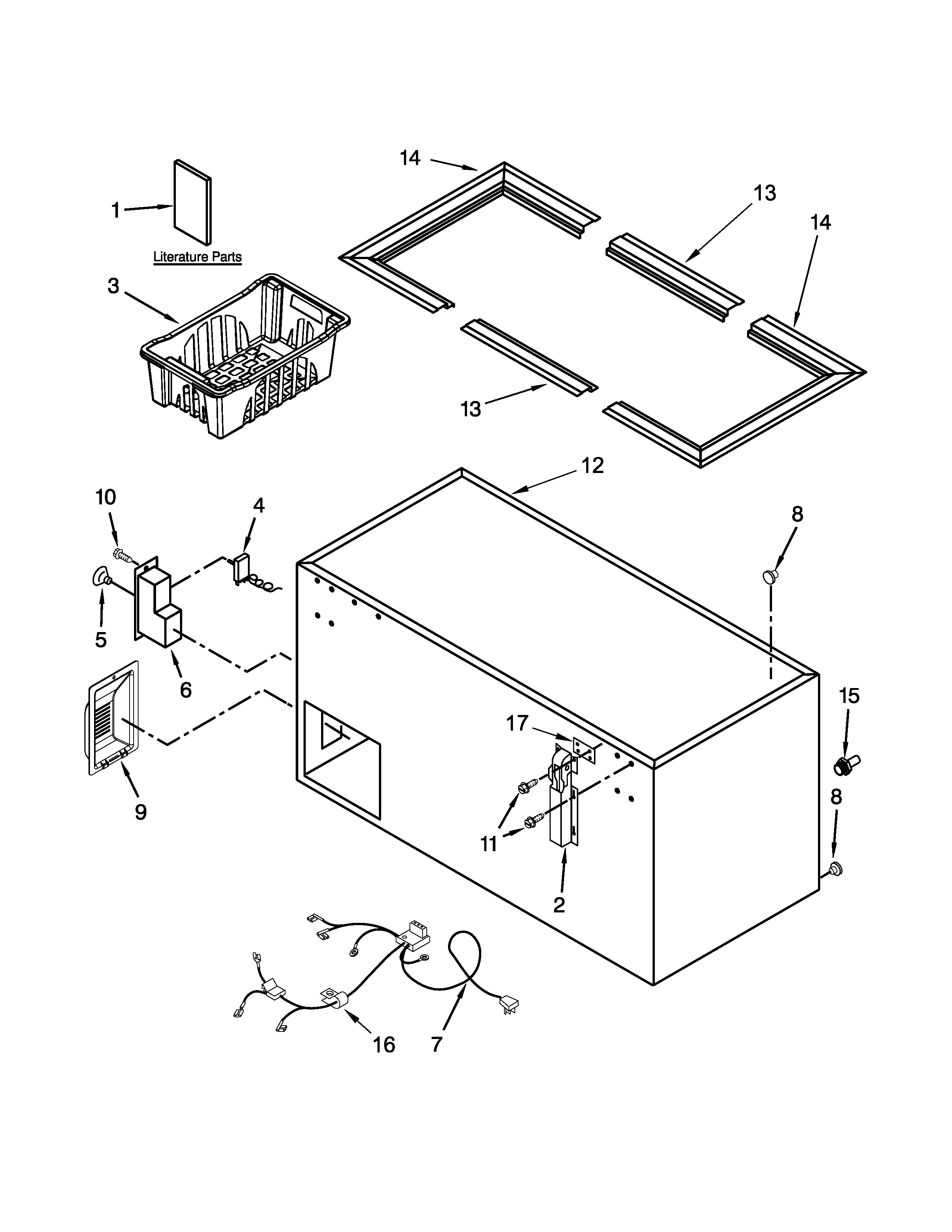 14

1

Literature Parts

13

14

3

13

12

10

4

8

5

6

15

17

9

11

8

2

16

7