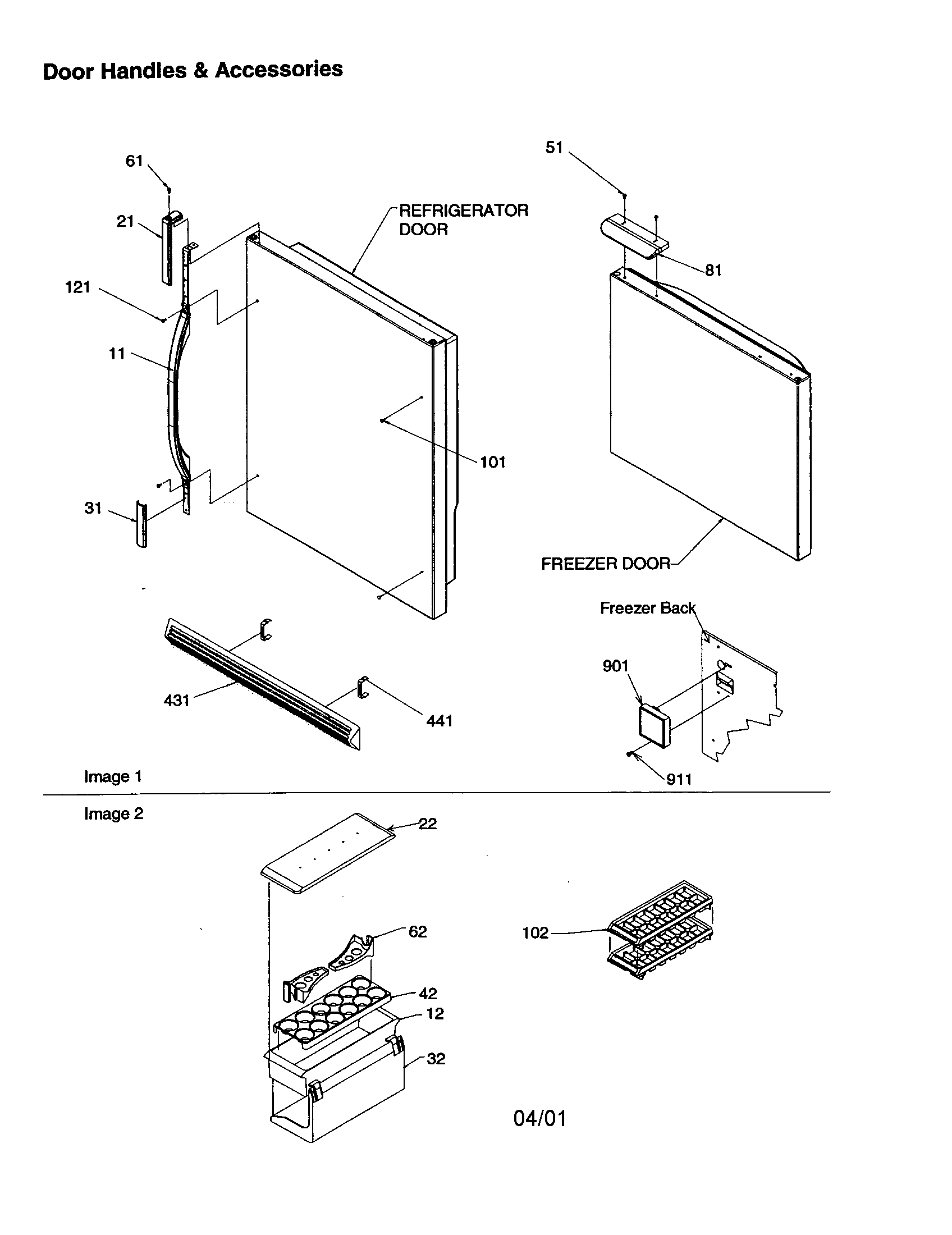 Door Handles & Accessories

61
21
121
11
31
REFRIGERATOR DOOR
101
51
81
FREEZER DOOR
Freezer Back
901
911
431
441

Image 1

Image 2

22
62
42
12
32
102

04/01