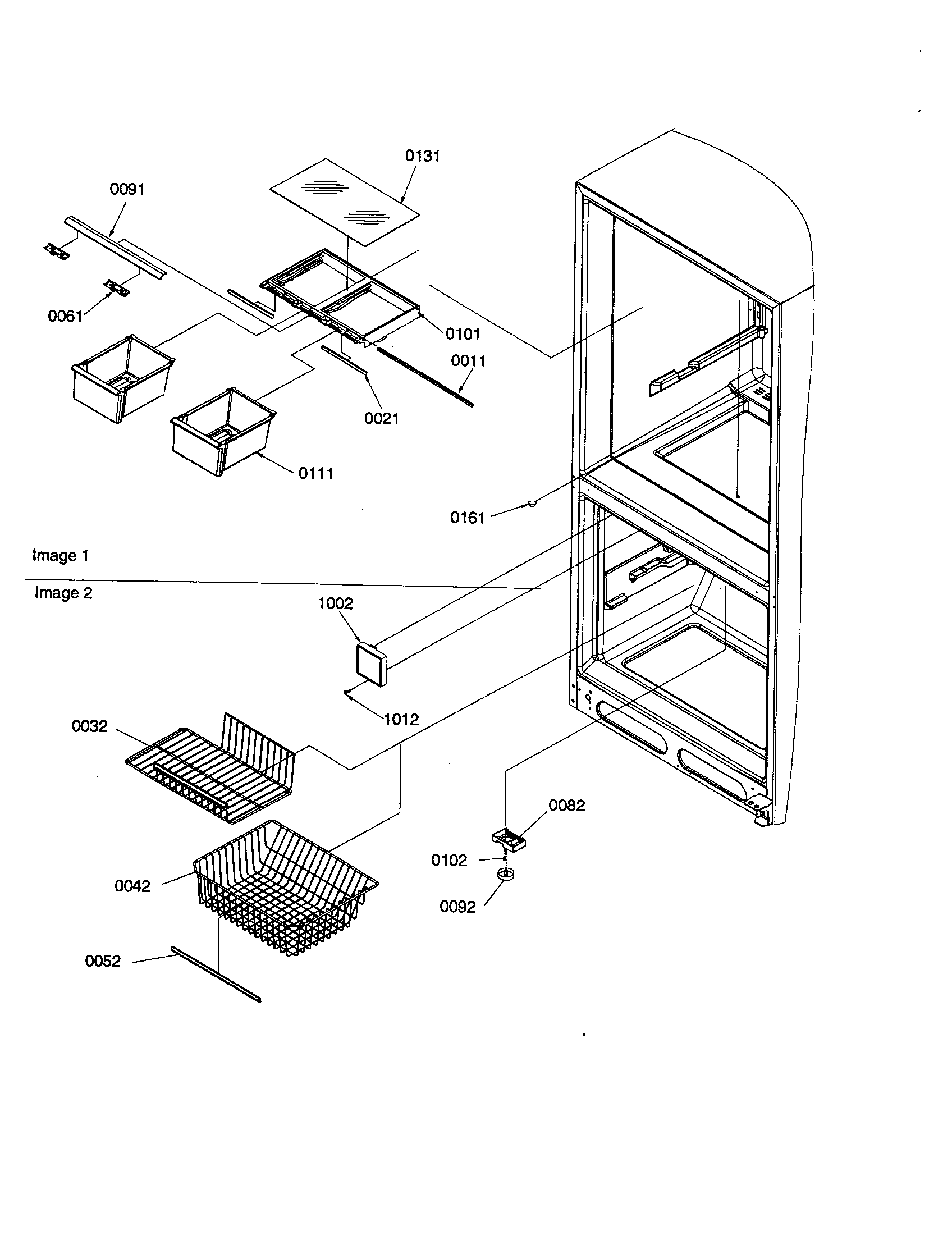 0131
0091
0061
0101
0011
0021
0111
0161
Image 1
Image 2
1002
1012
0032
0082
0102
0042
0092
0052