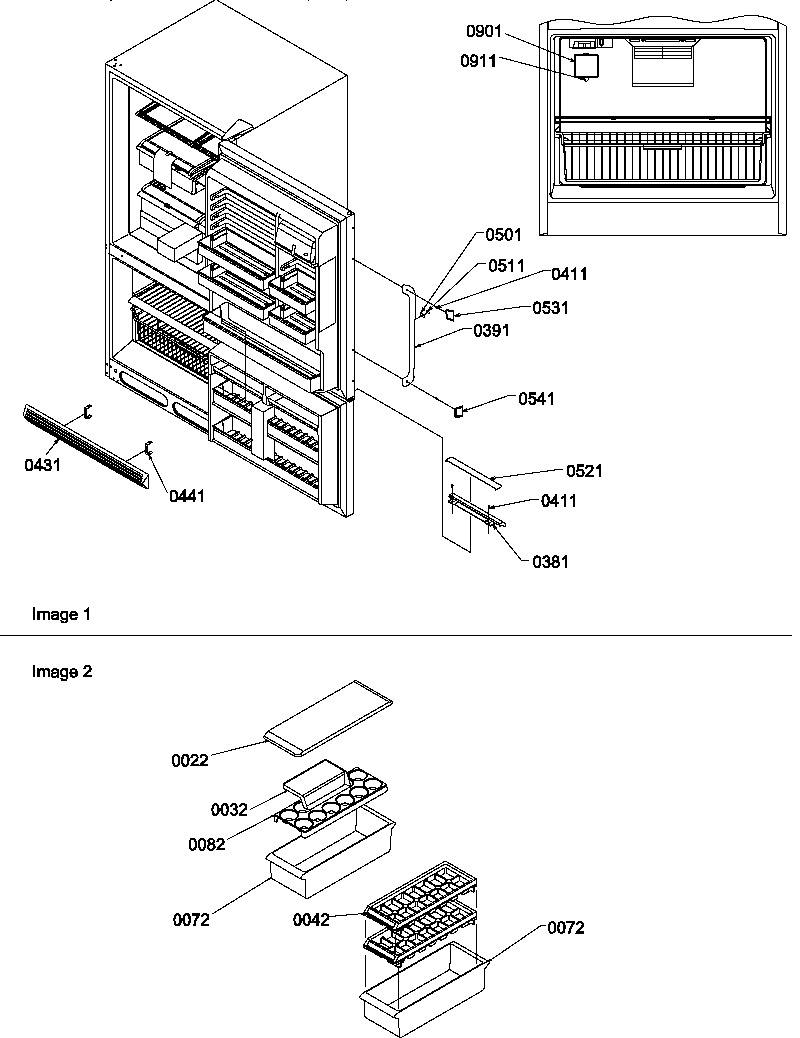 0901
0911
0501
0511
0411
0531
0391
0541
0431
0441
0521
0411
0381

Image 1

Image 2

0022
0032
0082
0072
0042
0072