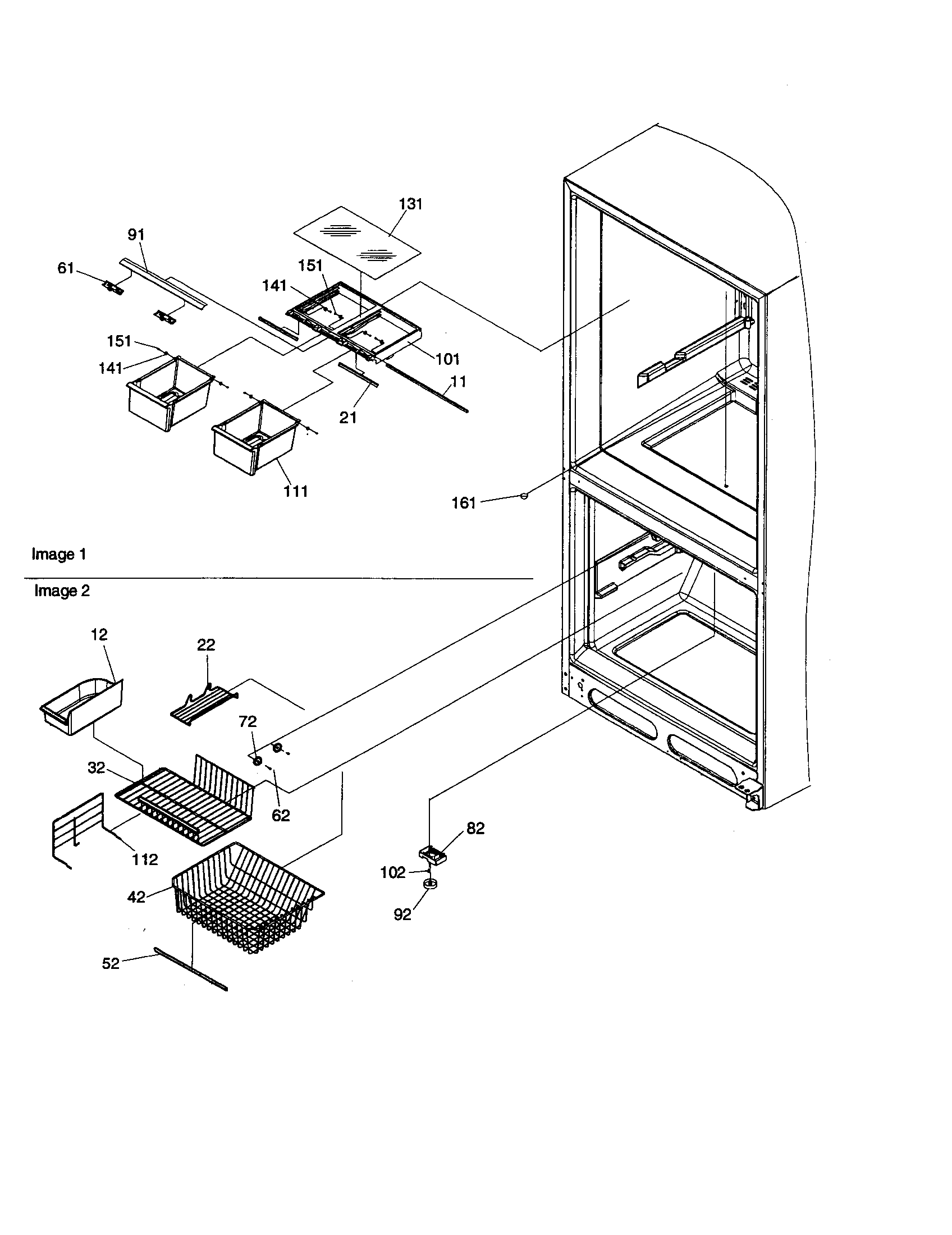 131
91
61
151
141
151
141
101
11
21
111
161
Image 1
Image 2
12
22
72
32
62
112
42
52
82
102
92