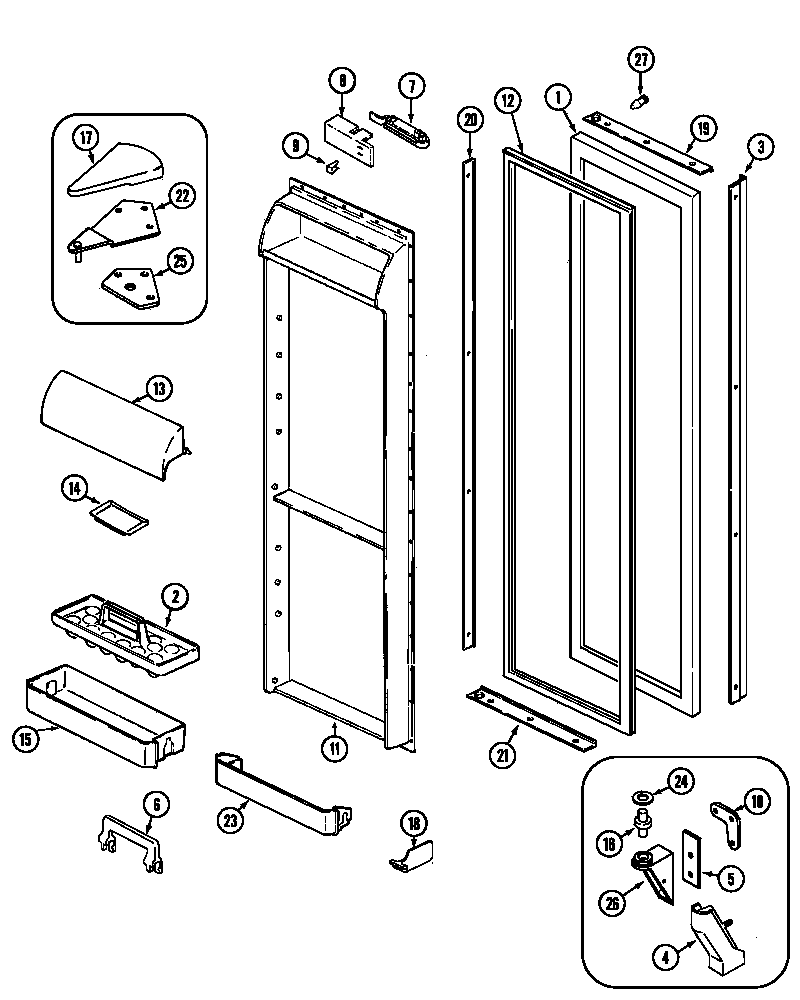 17
22
25
13
14
2
15
6
8
7
9
11
23
18
20
12
1
27
19
3
21
24
10
16
5
26
4