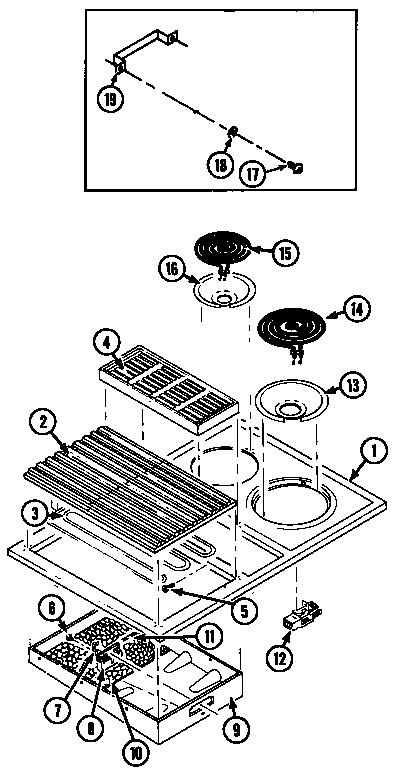 19
18
17
15
16
14
4
13
2
1
3
5
6
11
12
7
8
10
9