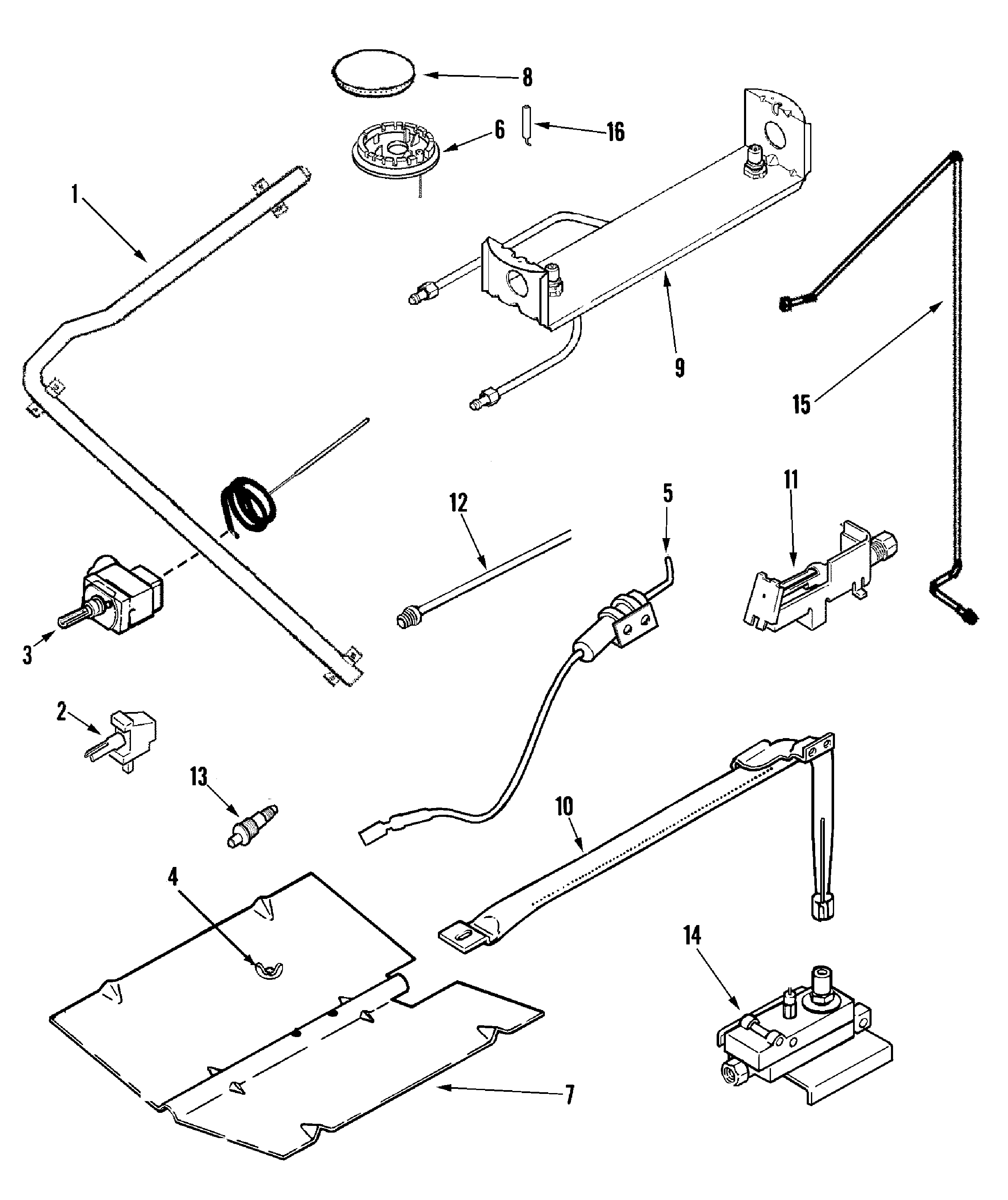 8
16
6
1
9
15
12
5
11
3
2
13
10
4
14
7