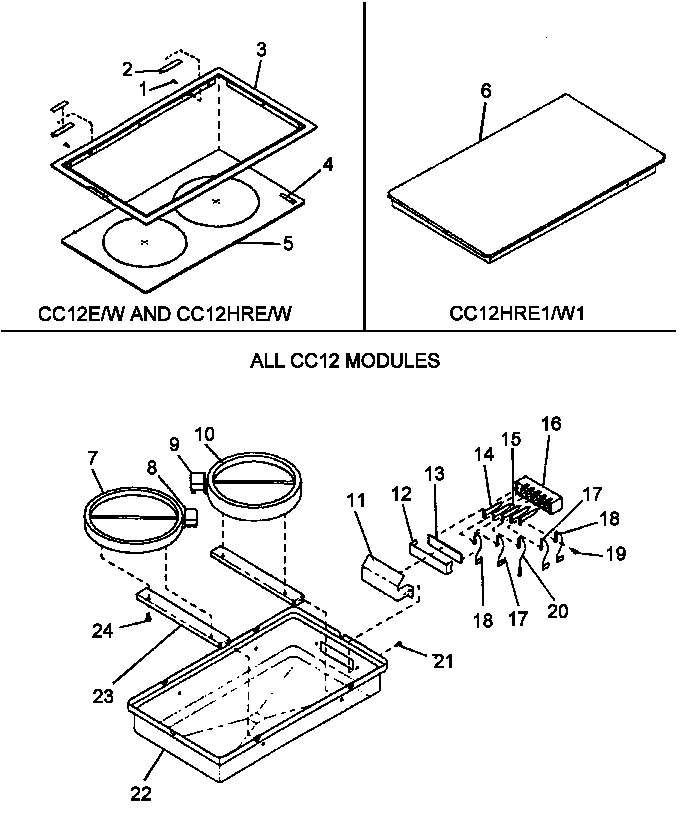 2
1
3
4
5
CC12E/W AND CC12HRE/W

6
CC12HRE1/W1

ALL CC12 MODULES

7
8
9
10
11
12
13
14
15
16
17
18
19
18
17
20
21
24
23
22