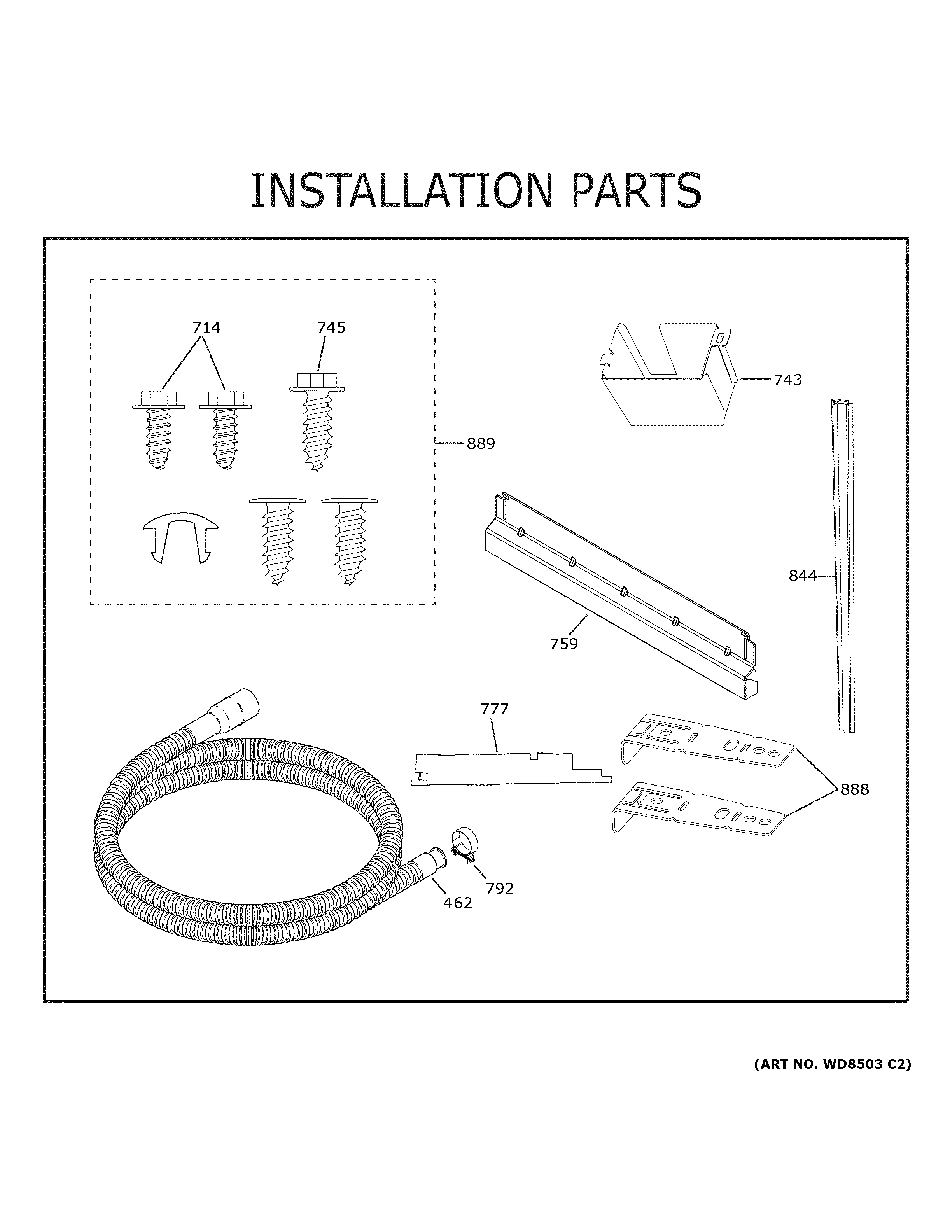 INSTALLATION PARTS

714

745

743

889

844

759

777

888

792

462

(ART NO. WD8503 C2)