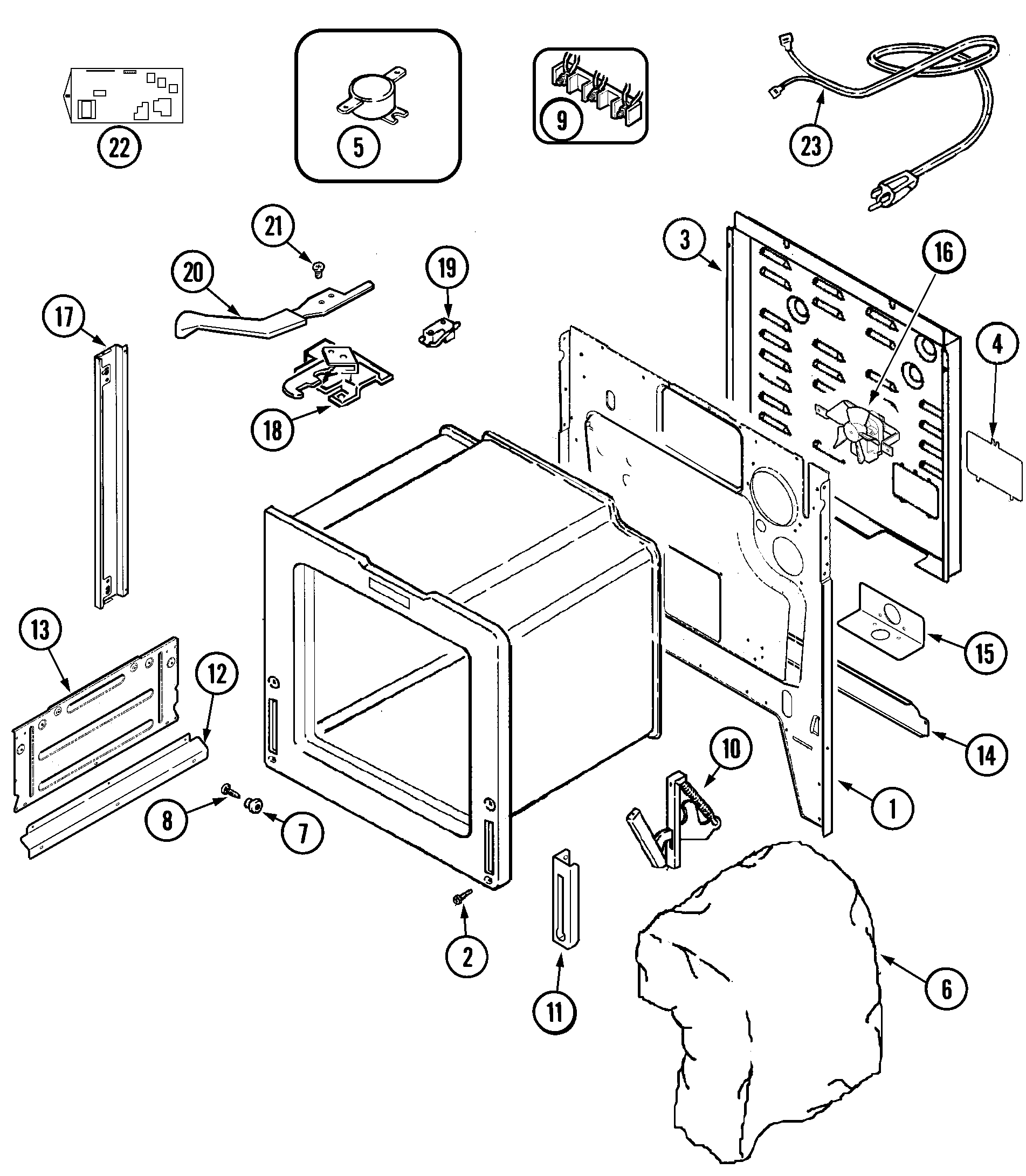 22
5
9
23
21
20
19
3
16
17
18
4
13
12
15
14
10
8
7
1
2
11
6