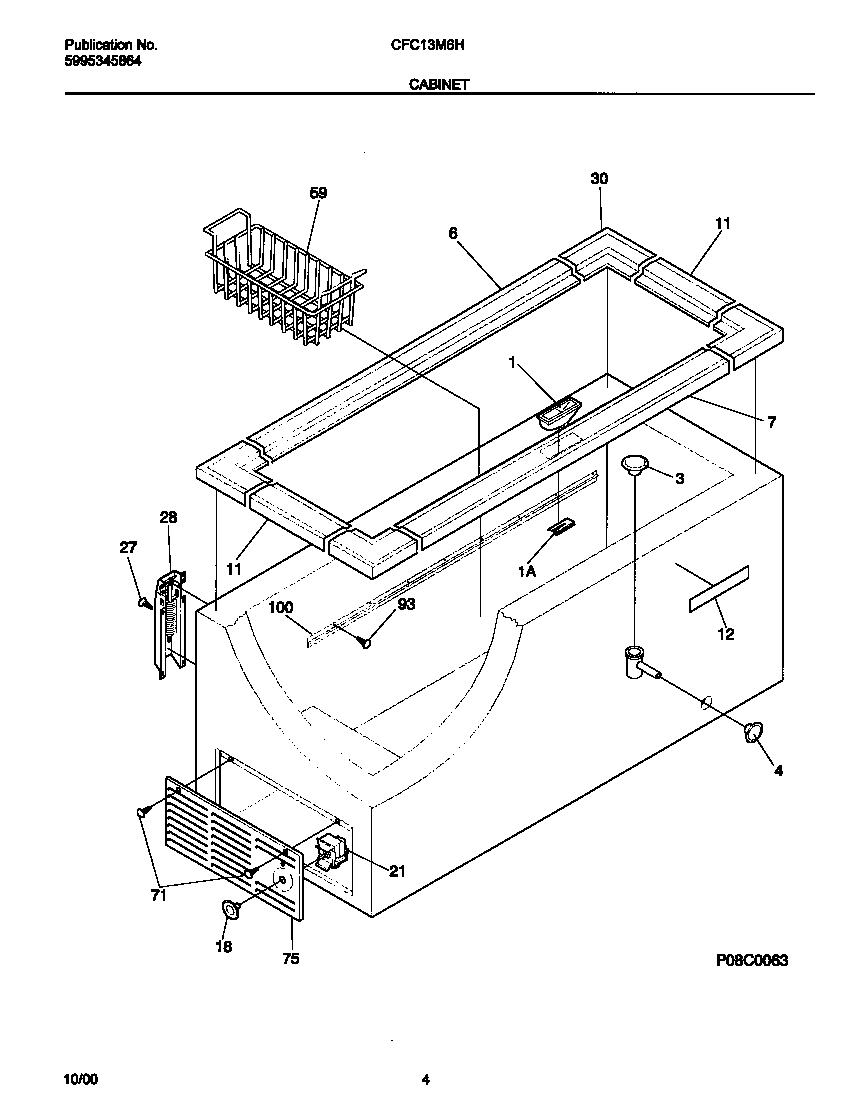 Publication No.
5995345864

CFC13M6H

CABINET

59
30
6
11
1
7
3
28
27
11
1A
100
93
12
4
21
71
18
75

P08C0063

10/00

4