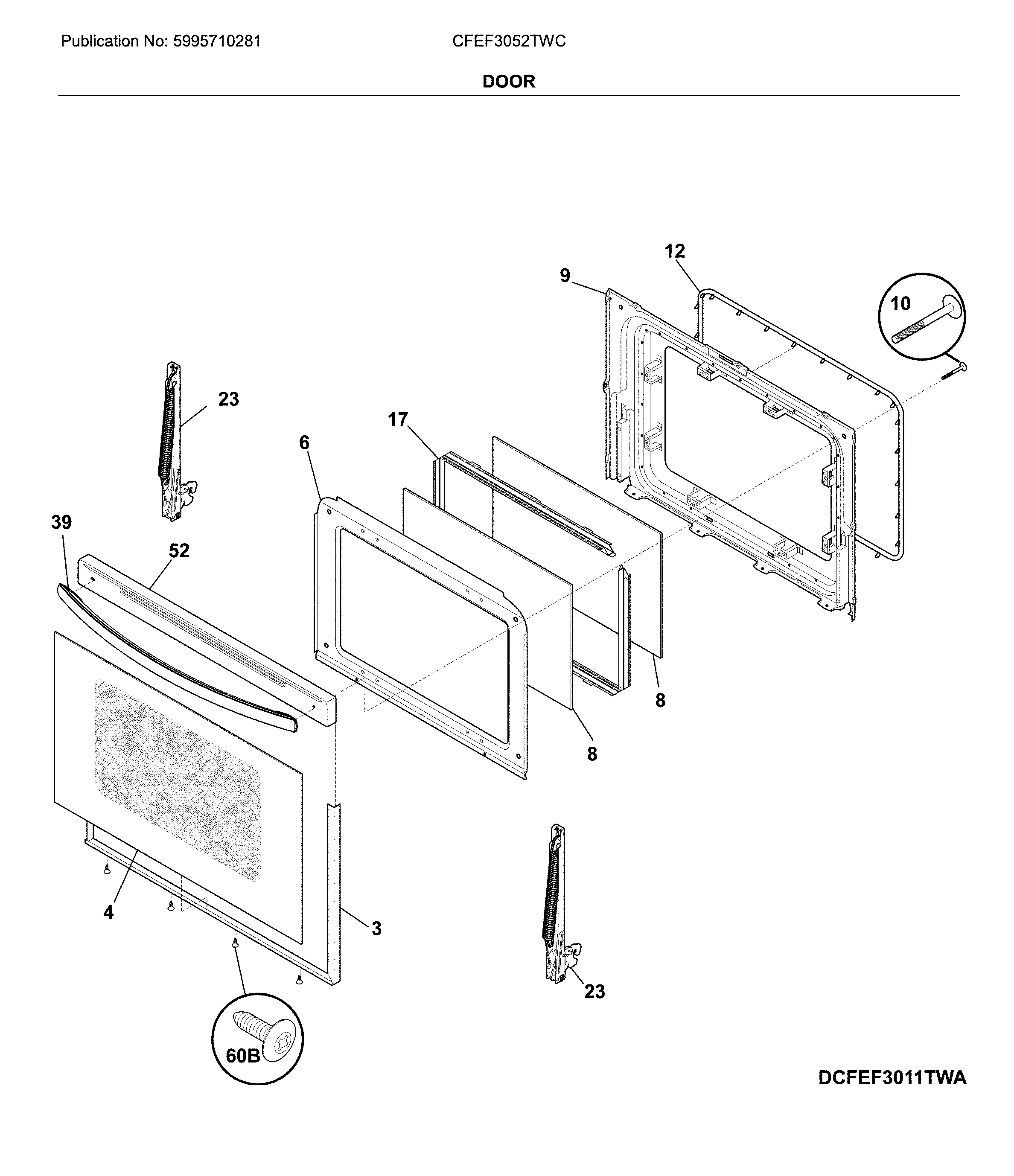 Publication No: 5995710281

CFEF3052TWC

DOOR

12

9

10

23

17

6

39

52

8

8

4

3

23

60B

DCFEF3011TWA