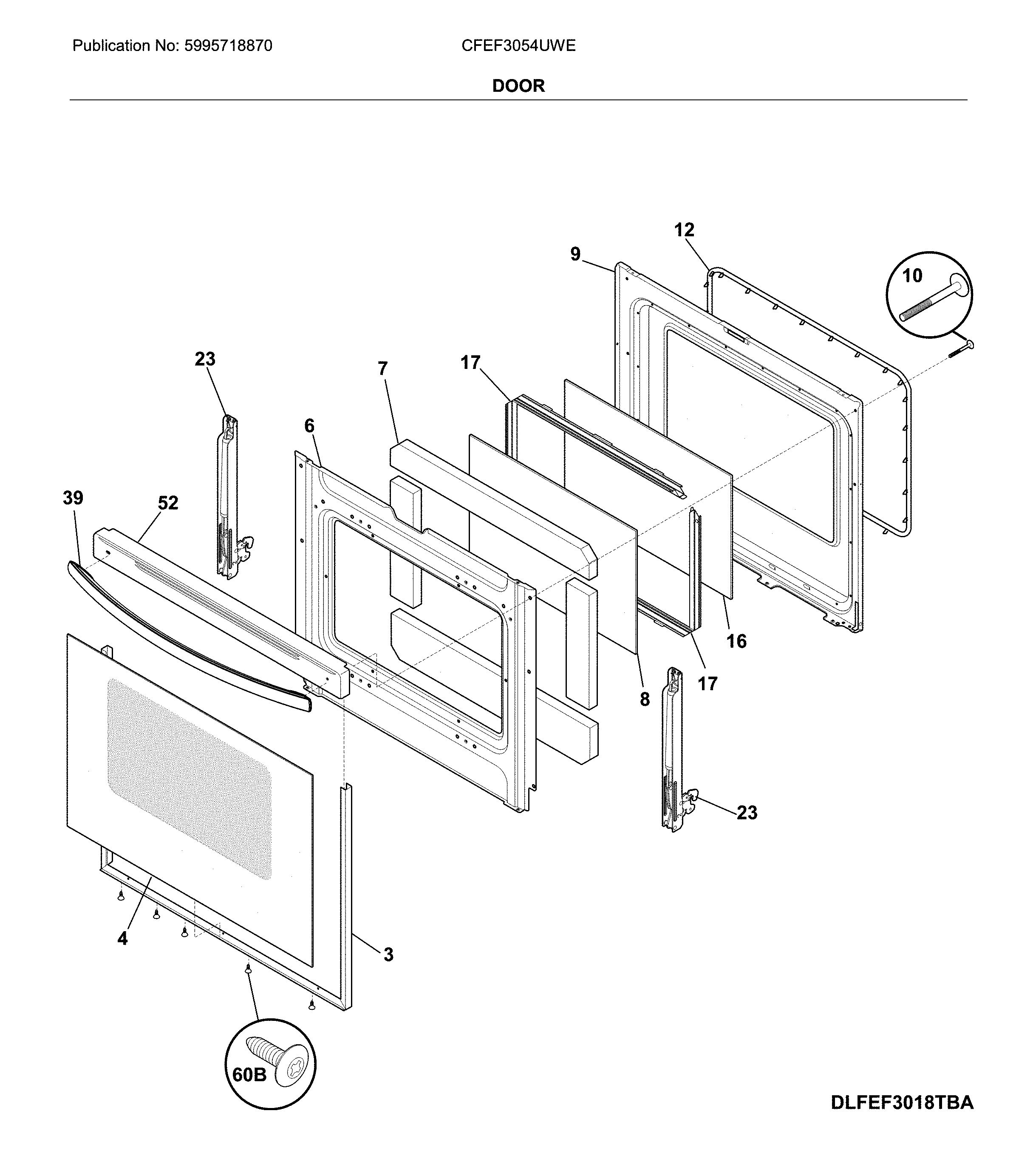 Publication No: 5995718870

CFEF3054UWE

DOOR

12

9

10

23

7

17

6

39

52

16

17

8

23

4

3

60B

DLFEF3018TBA