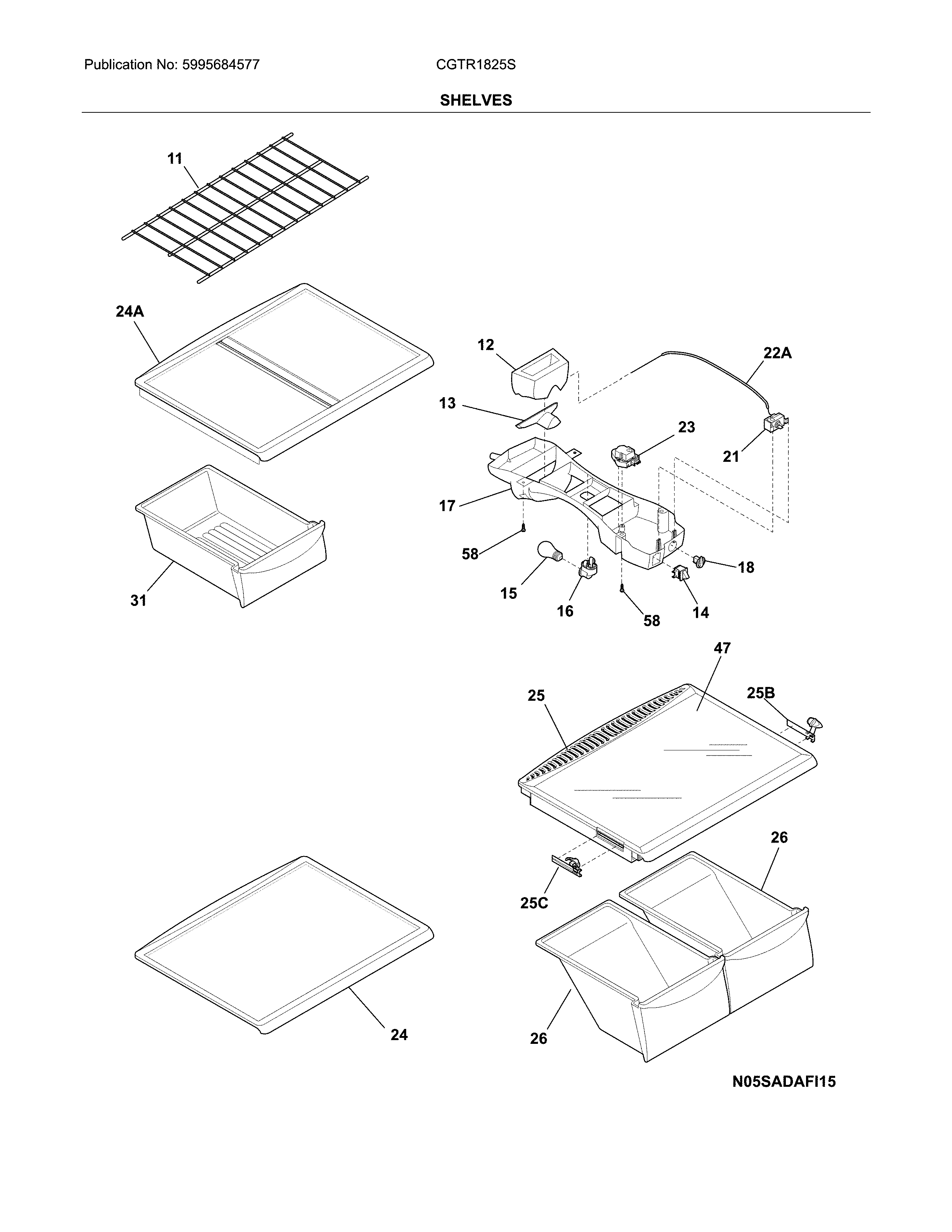 Publication No: 5995684577

CGTR1825S

SHELVES

11

24A

12

22A

13

23

21

17

58

18

15

16

58

14

31

47

25

25B

26

25C

24

26

N05SADAFI15