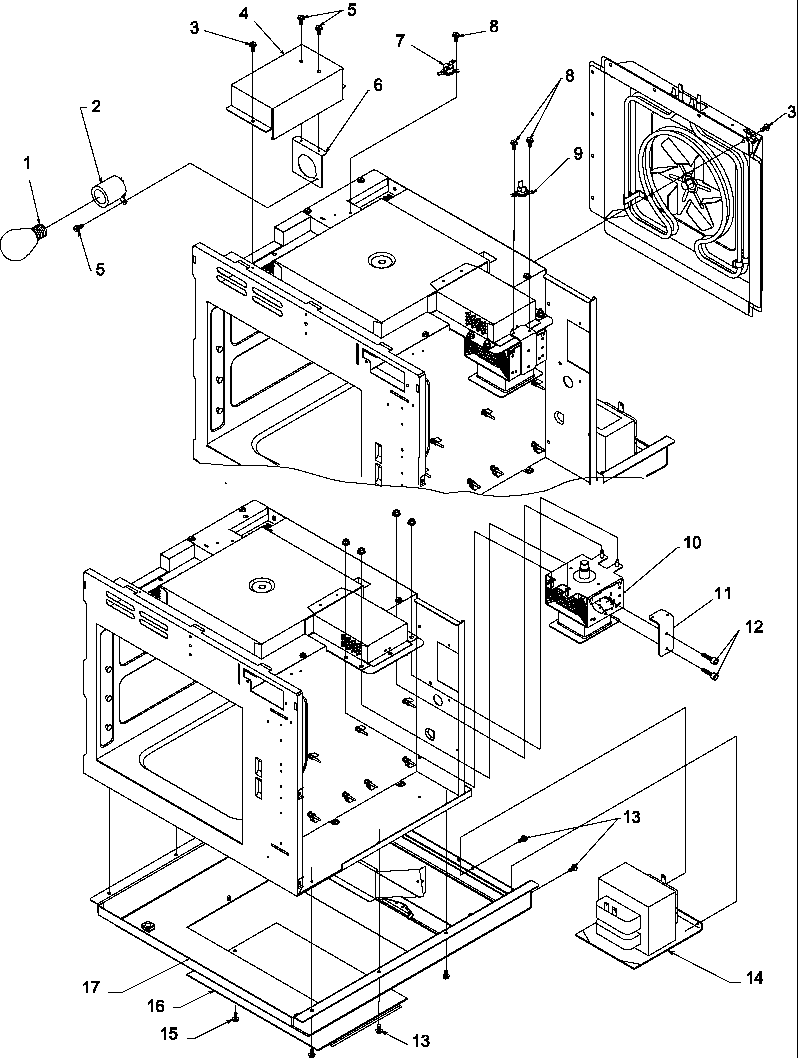 3
4
5
8
7
6
2
1
5
8
9
3
10
11
12
13
14
17
16
15
13