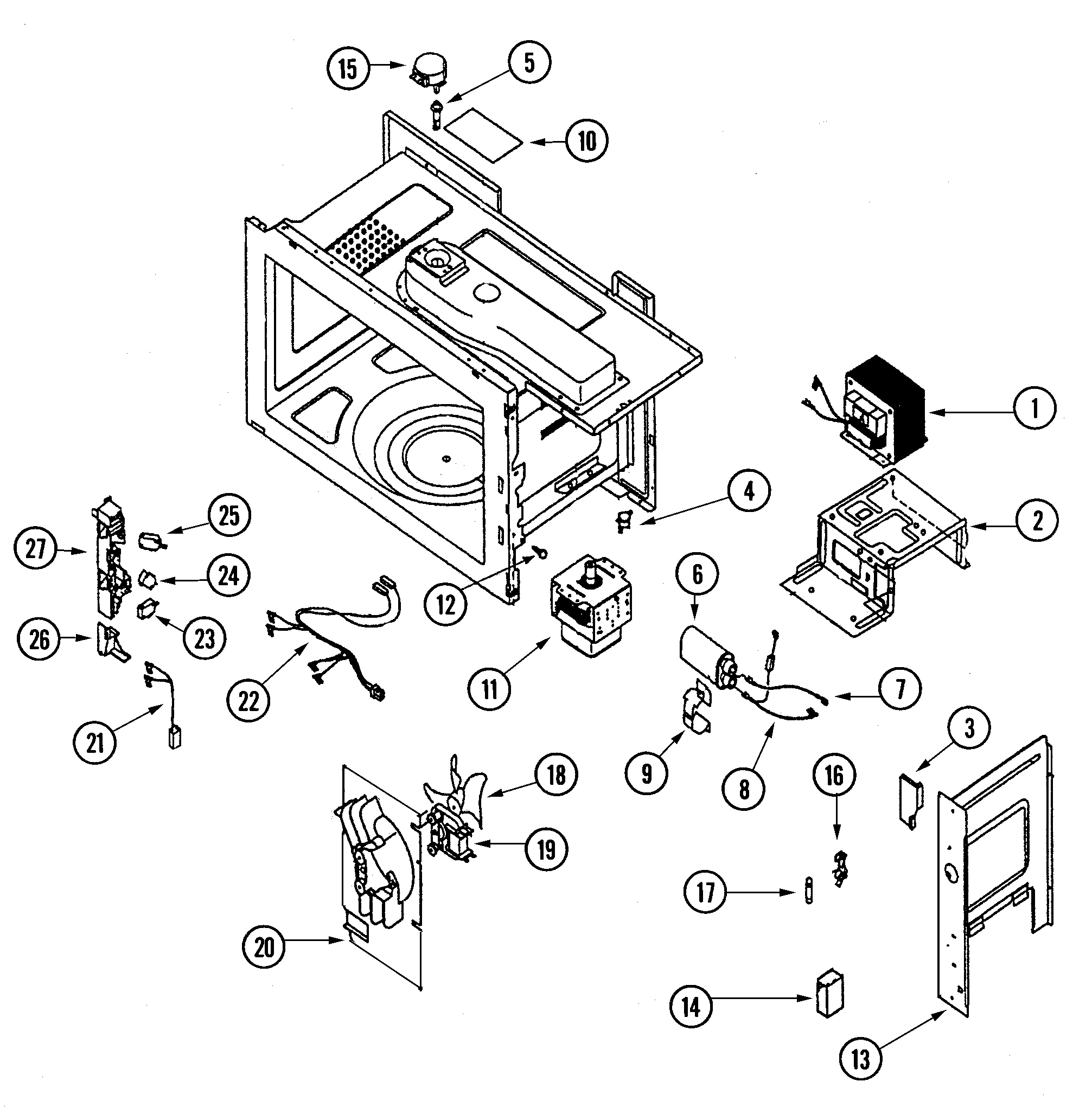 15
5
10
1
4
2
25
27
24
12
6
23
26
22
11
7
21
9
8
3
18
16
19
17
20
14
13