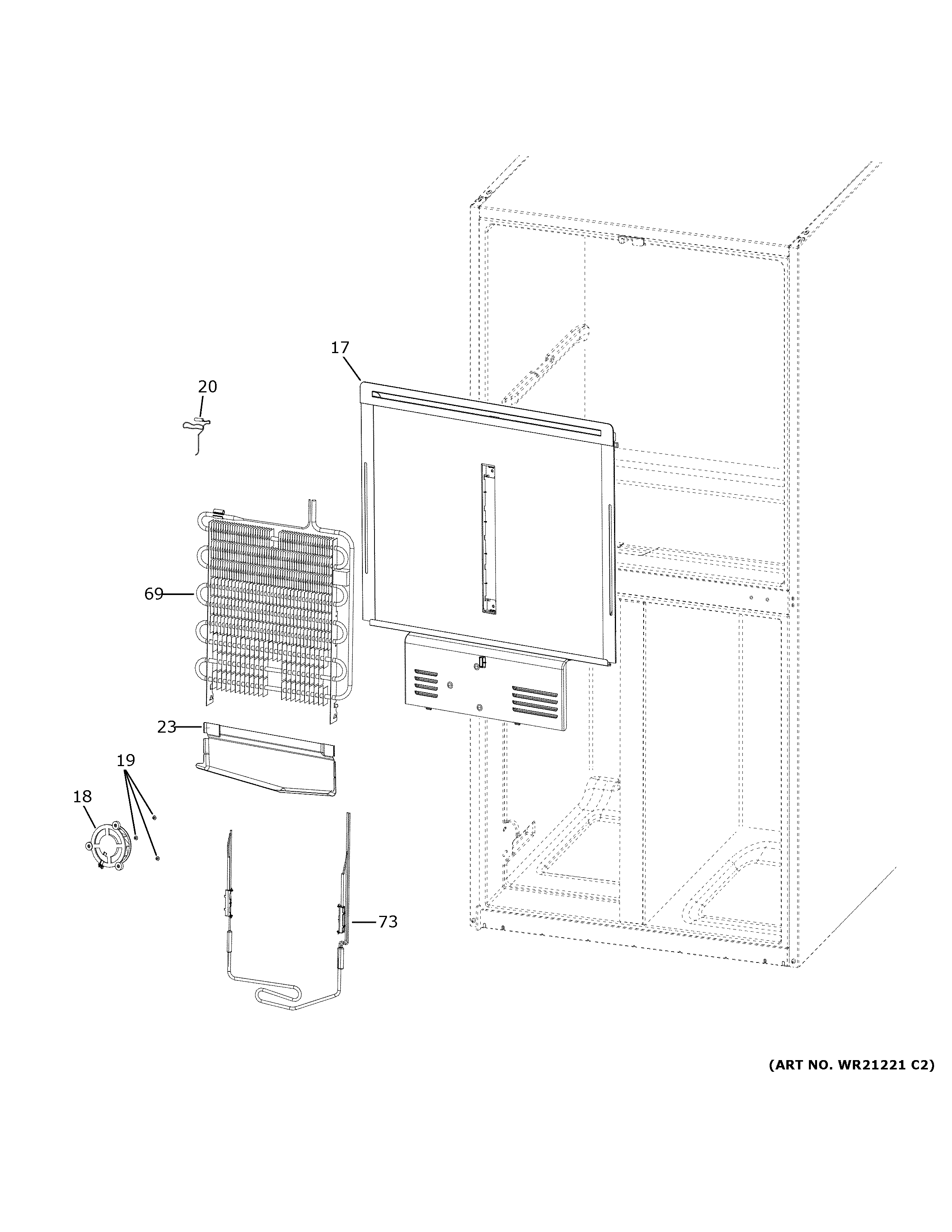 17

20

69

23

19

18

73

(ART NO. WR21221 C2)