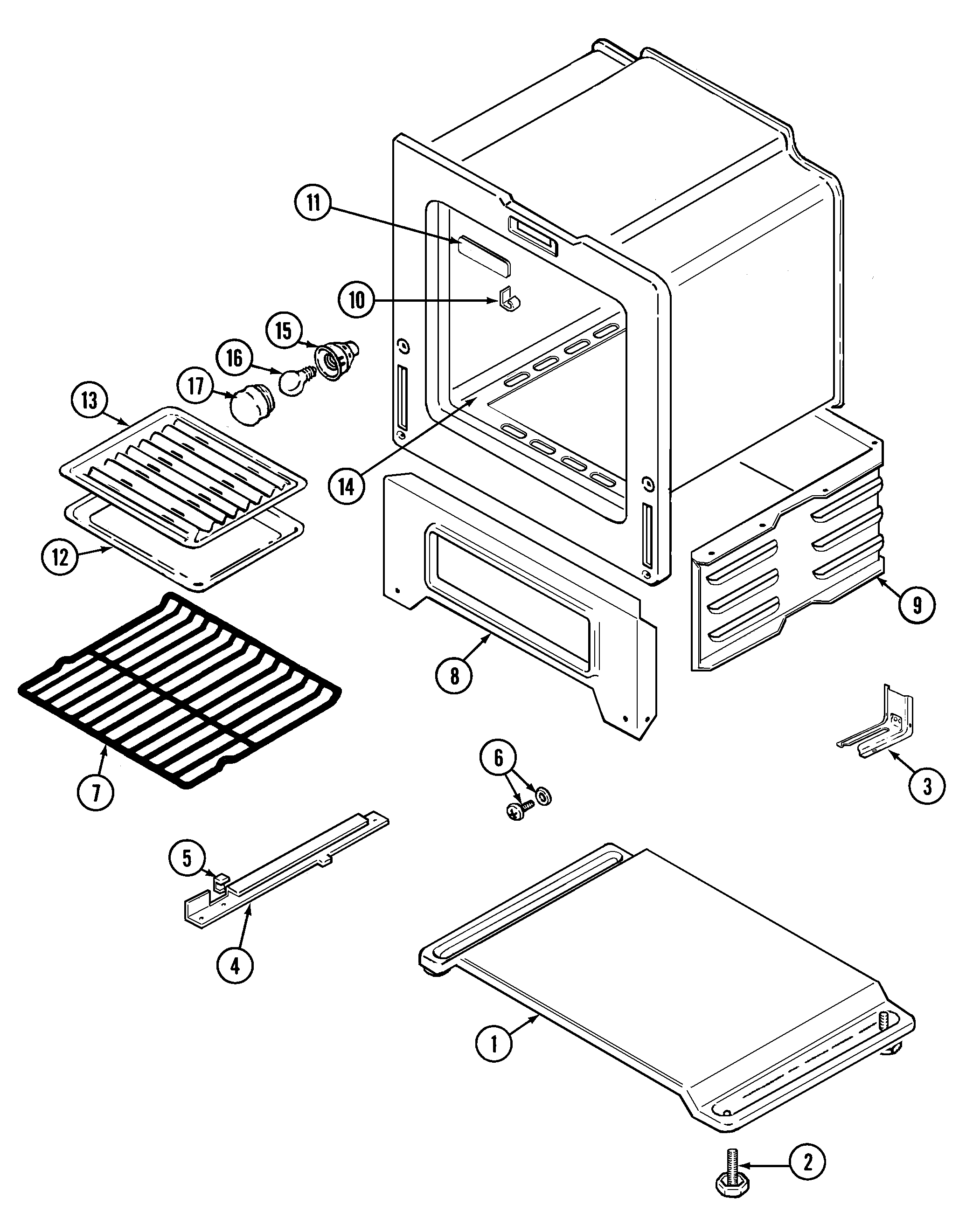 11
10
15
16
17
13
14
12
9
8
7
6
3
5
4
1
2