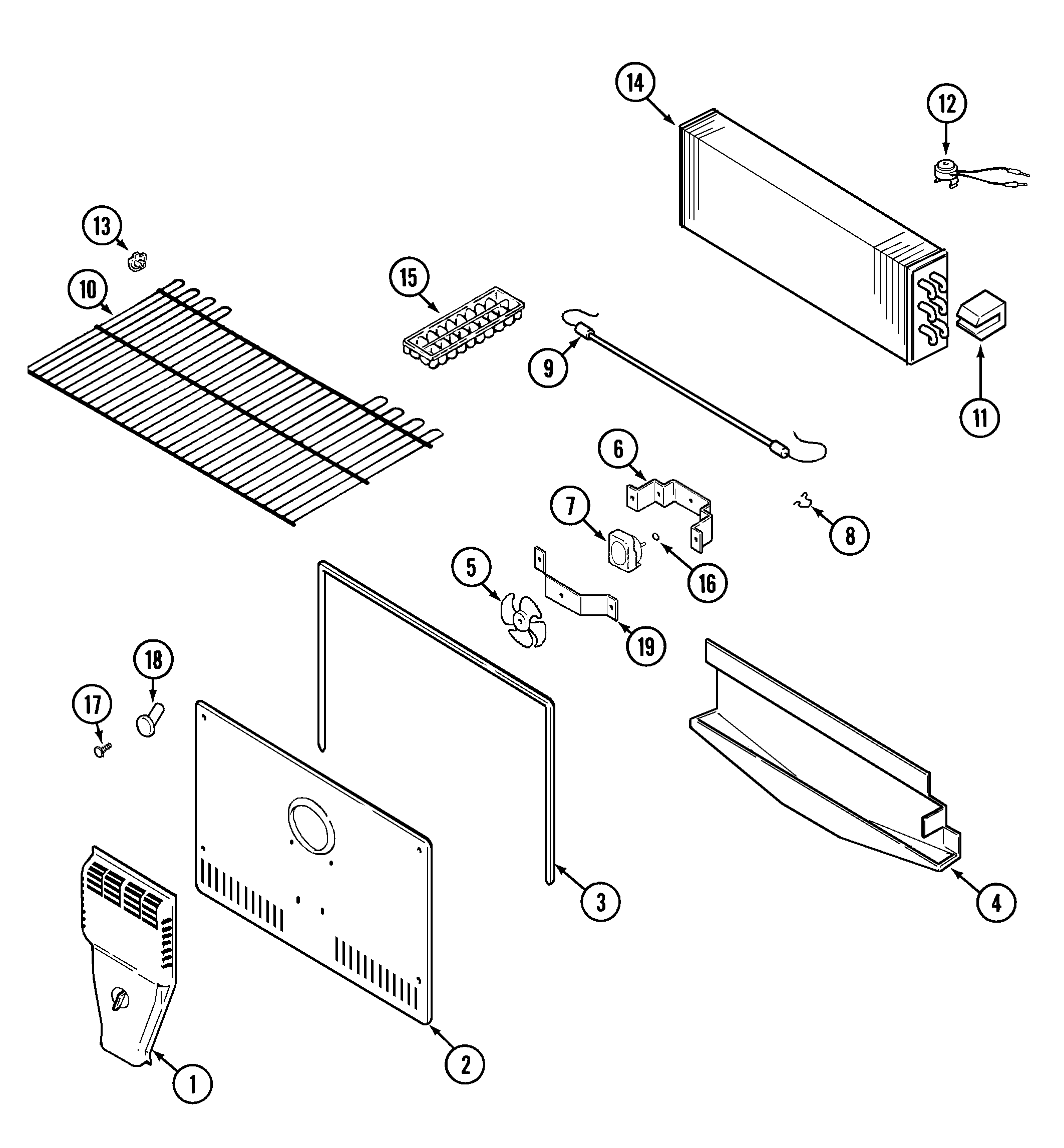 14
12
13
15
10
9
11
6
7
8
16
5
19
18
17
3
4
2
1