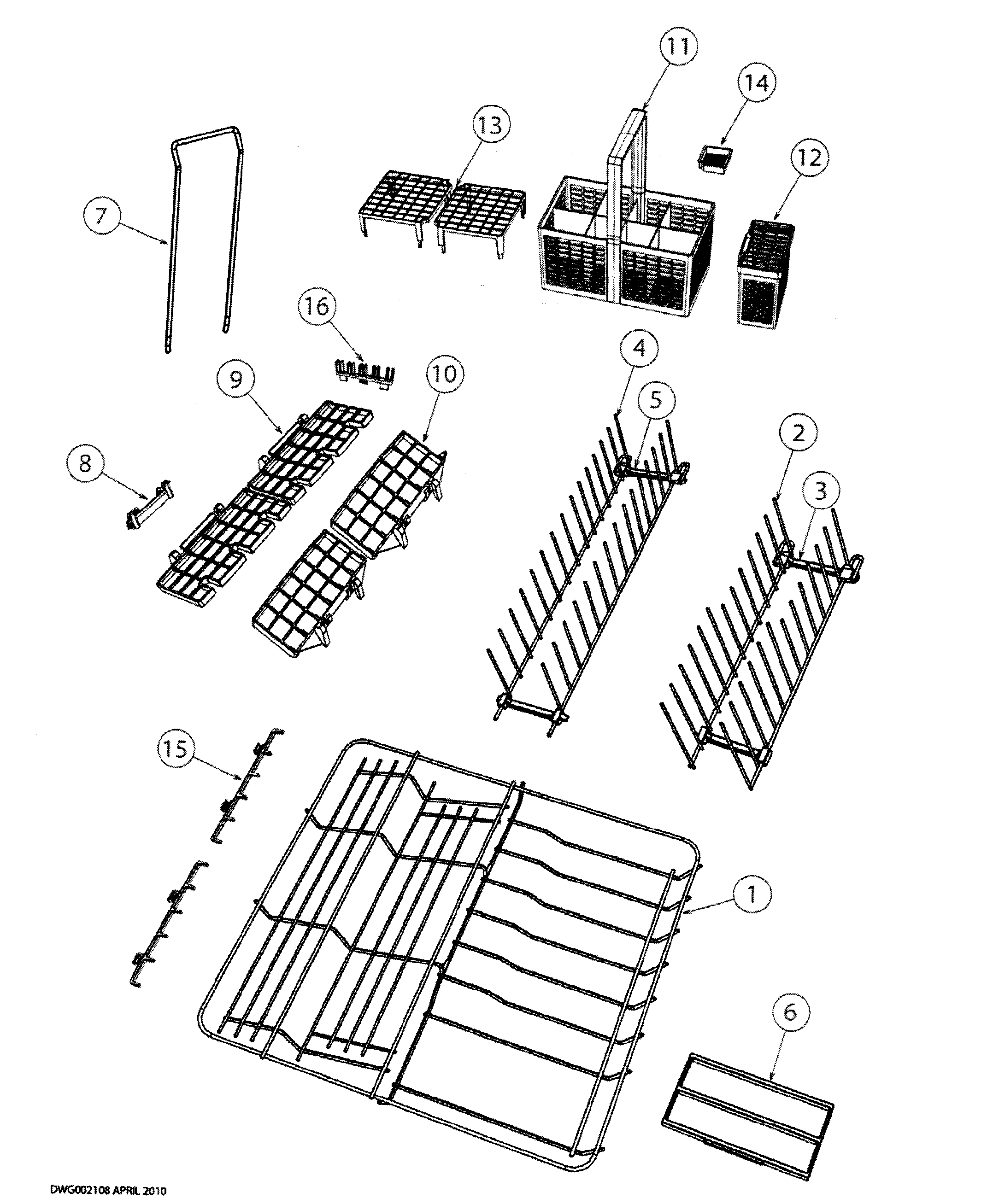 11
14
13
12
7
16
4
9
10
5
2
8
3
15
1
6
DWG002108 APRIL 2010