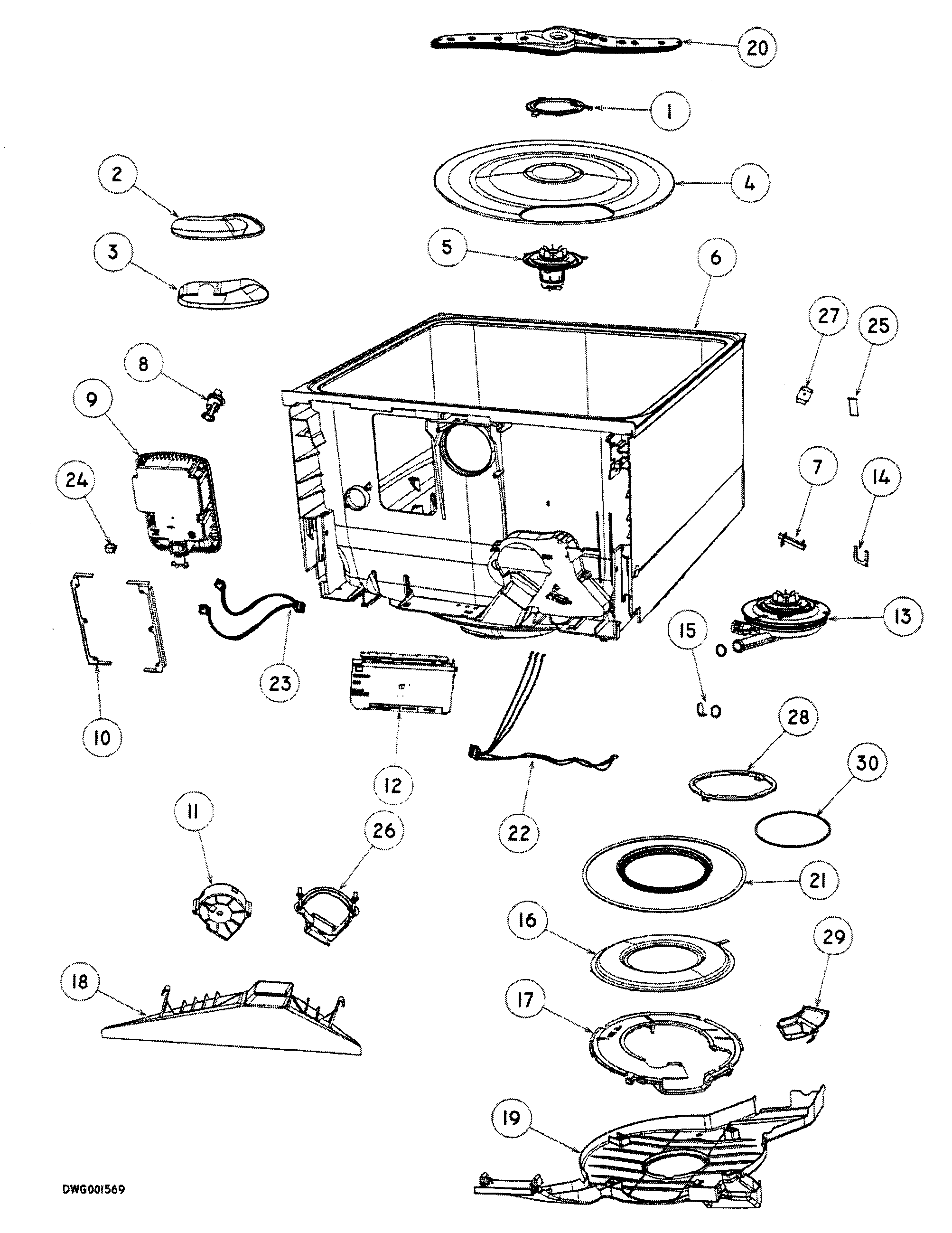 20

1

2

4

3

5

6

27

25

8

9

24

7

14

13

15

23

10

12

28

30

22

11

26

21

16

29

18

17

19

DWG001569