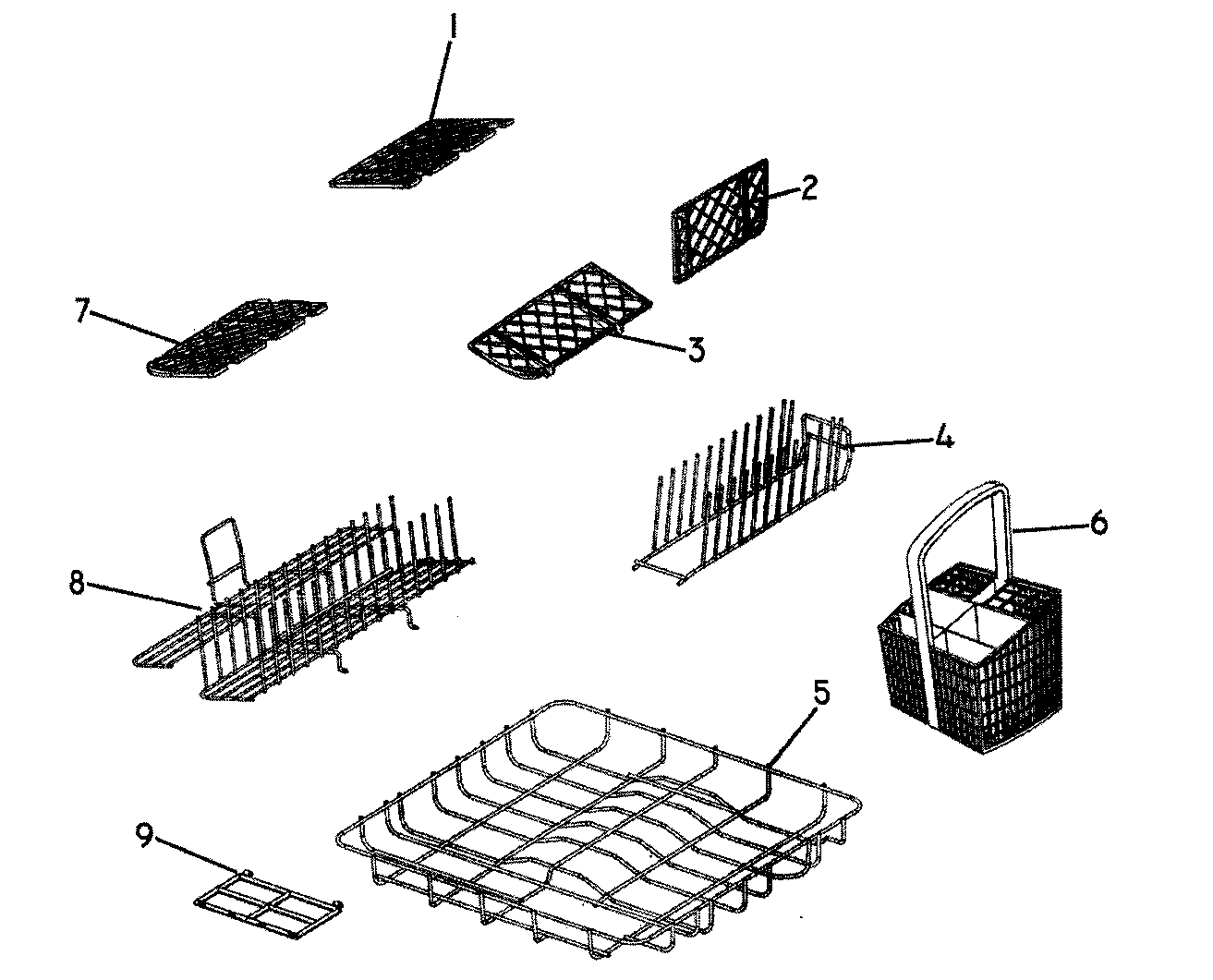 1
2
7
3
4
6
8
5
9