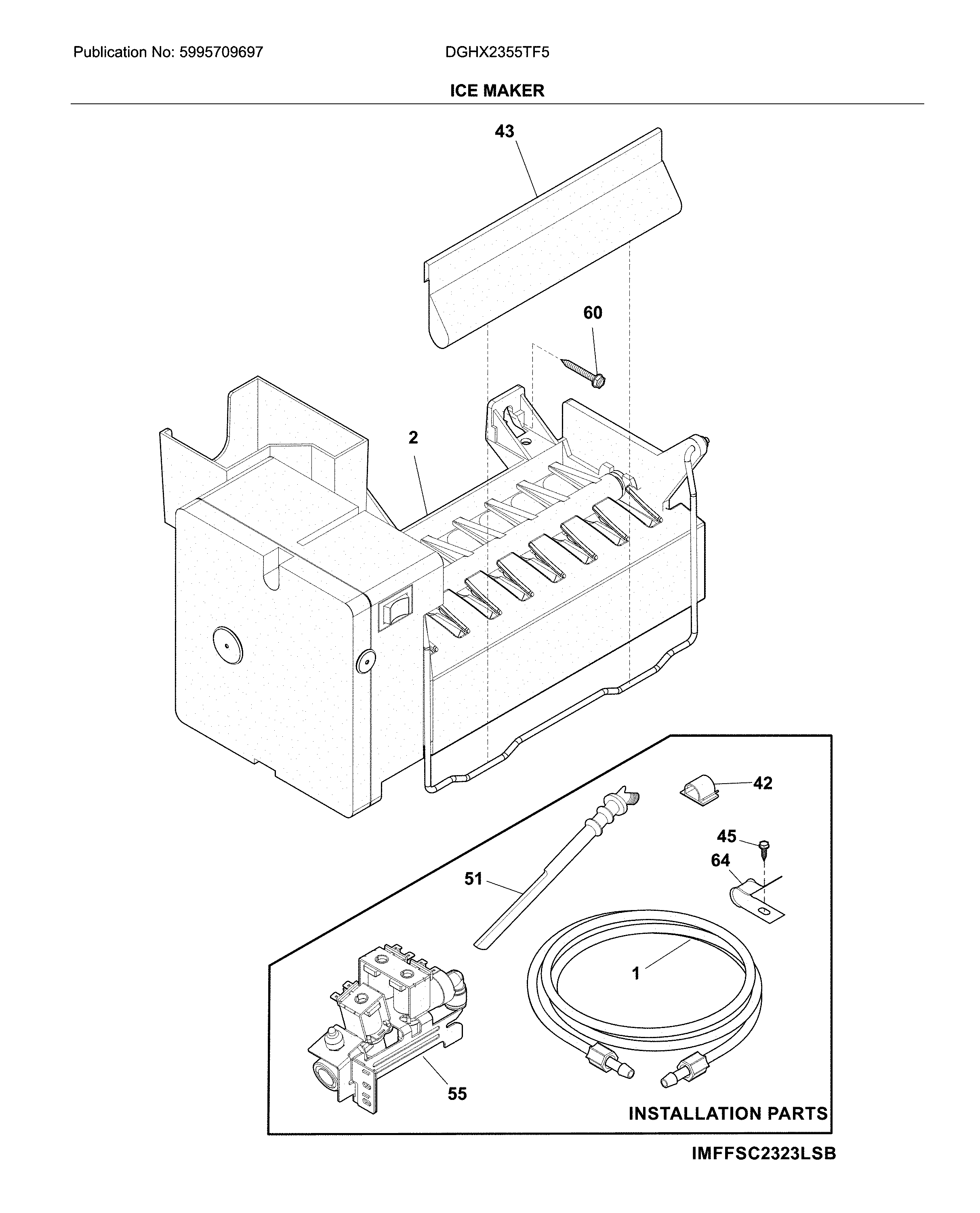 Publication No: 5995709697 DGHX2355TF5

ICE MAKER

43

60

2

42

45

64

51

1

55

INSTALLATION PARTS

IMFFSC2323LSB