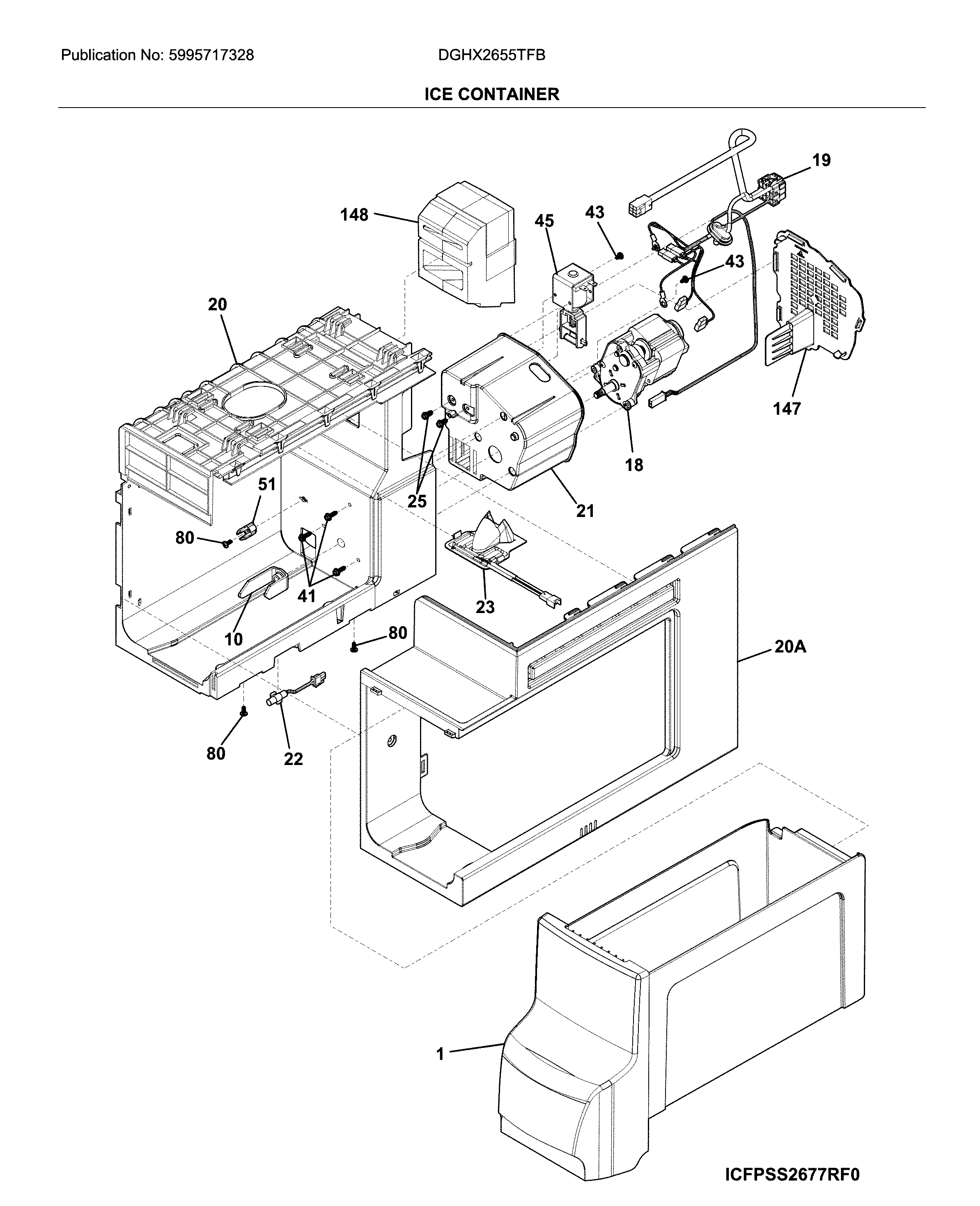 Publication No: 5995717328

DGHX2655TFB

ICE CONTAINER

19

148

45

43

43

20

147

18

25

21

51

80

41

23

10

80

20A

80

22

1

ICFPSS2677RF0