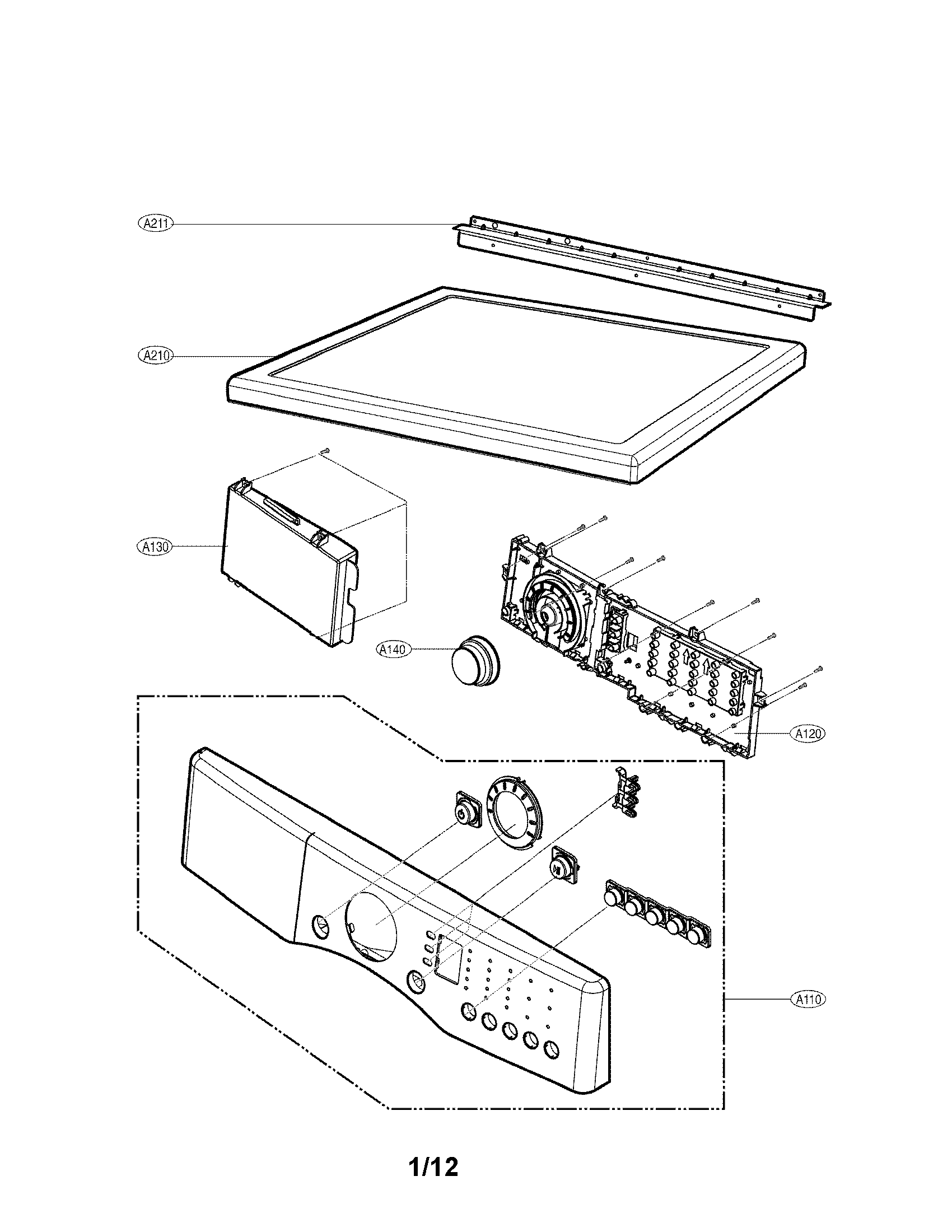 A211

A210

A130

A140

A120

A110

1/12