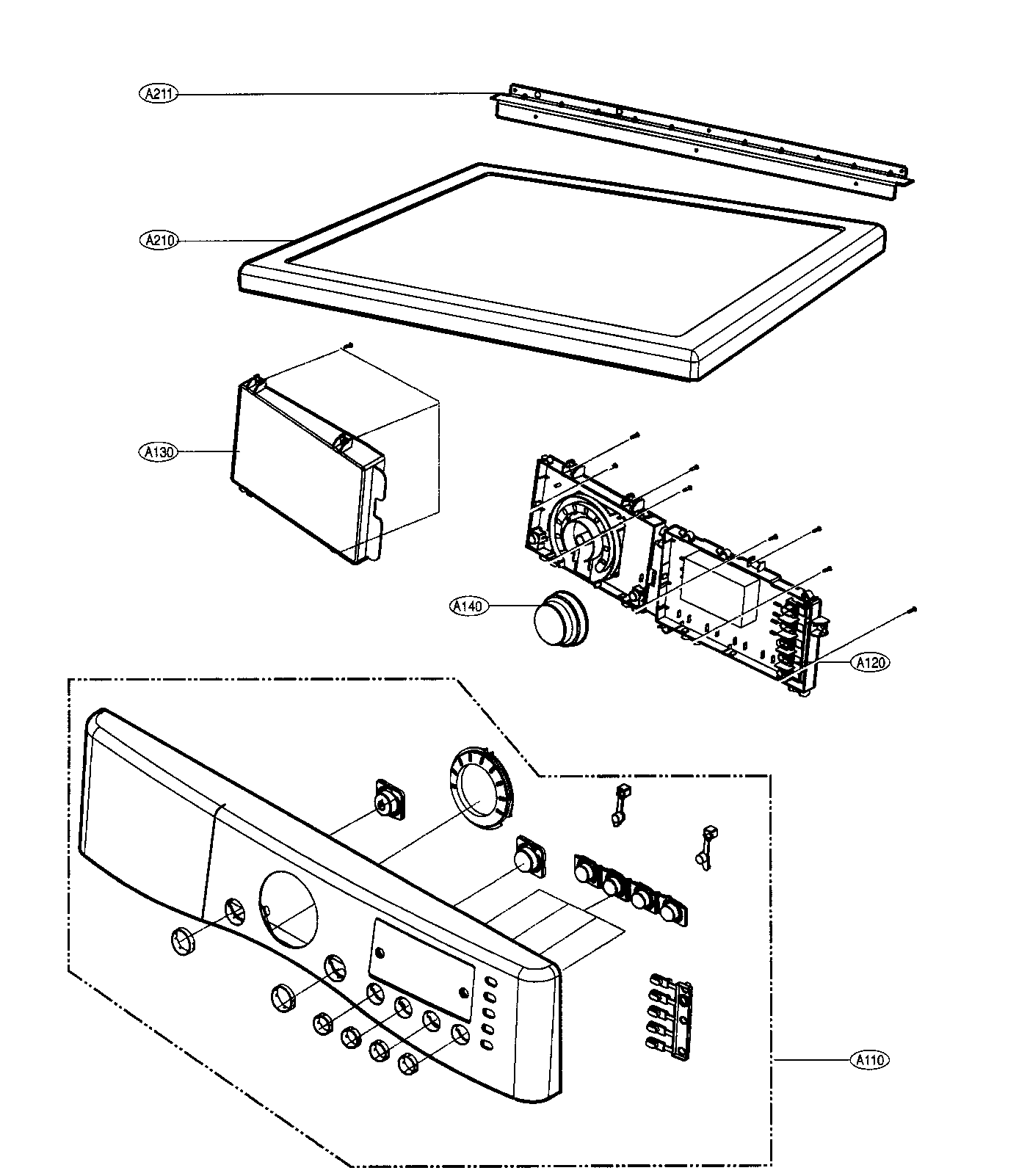 A211

A210

A130

A140

A120

A110