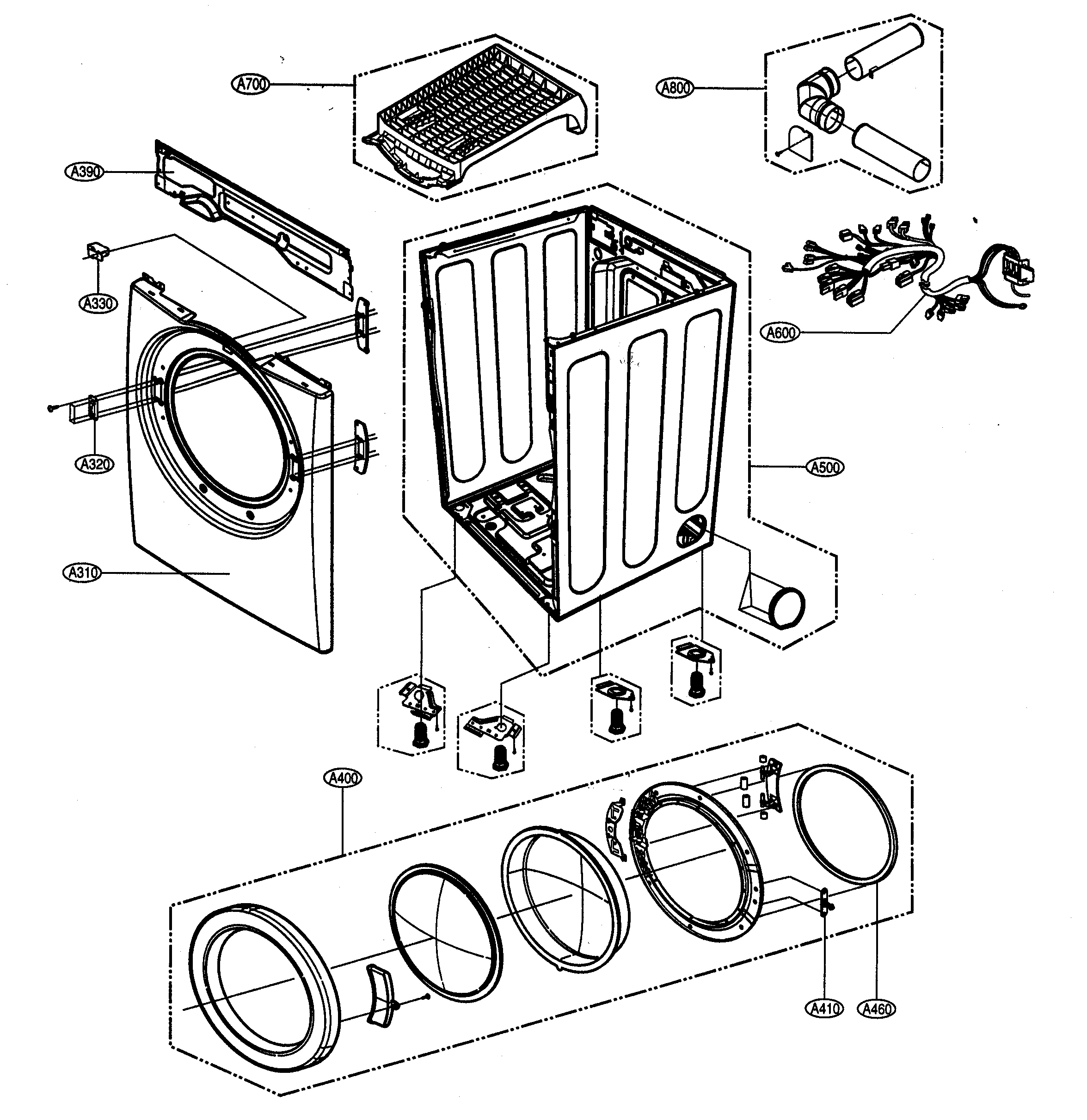 A700
A800
A390
A330
A600
A320
A500
A310
A400
A410
A460