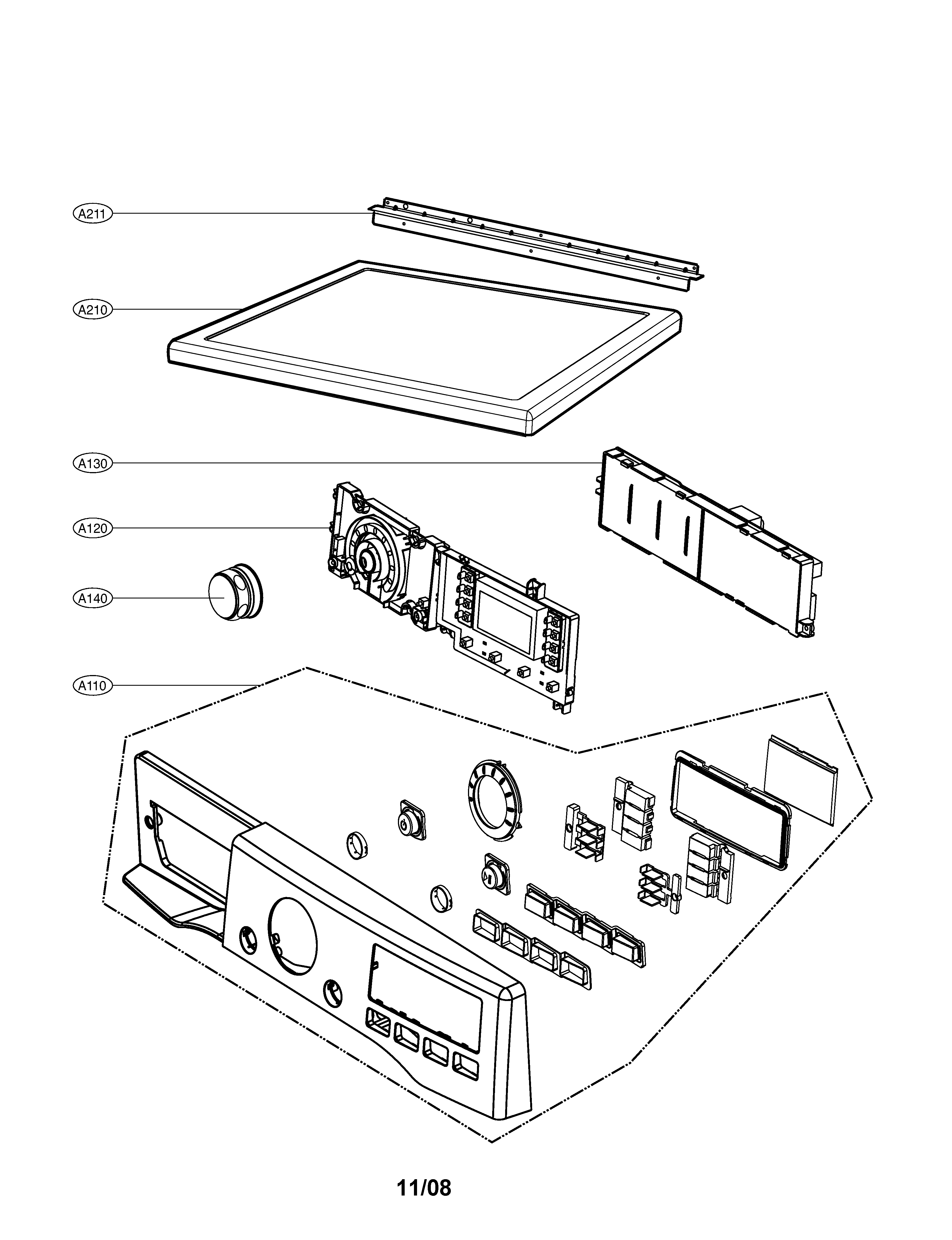 A211

A210

A130

A120

A140

A110

11/08