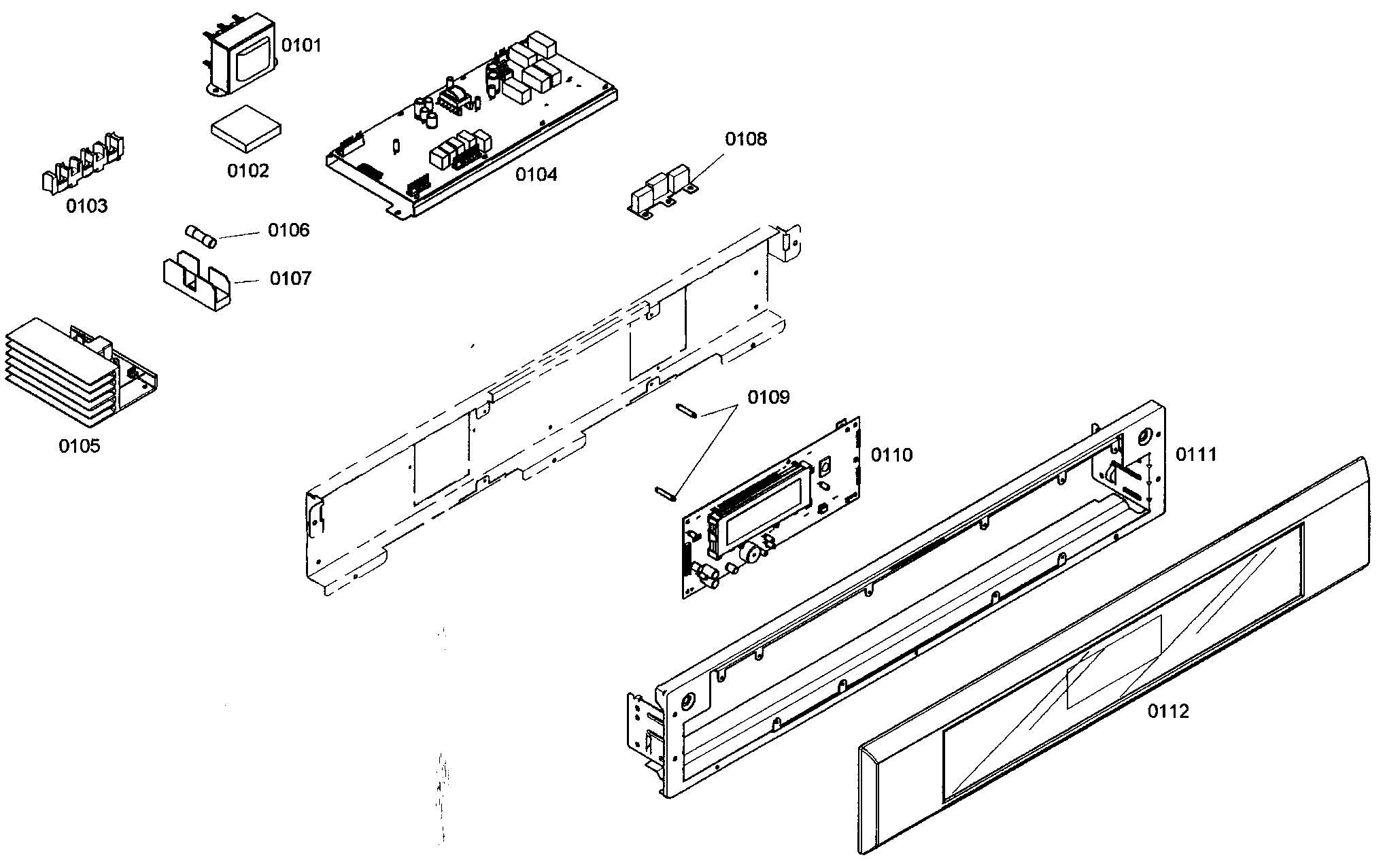 0101
0102
0103
0104
0108
0106
0107
0105
0109
0110
0111
0112