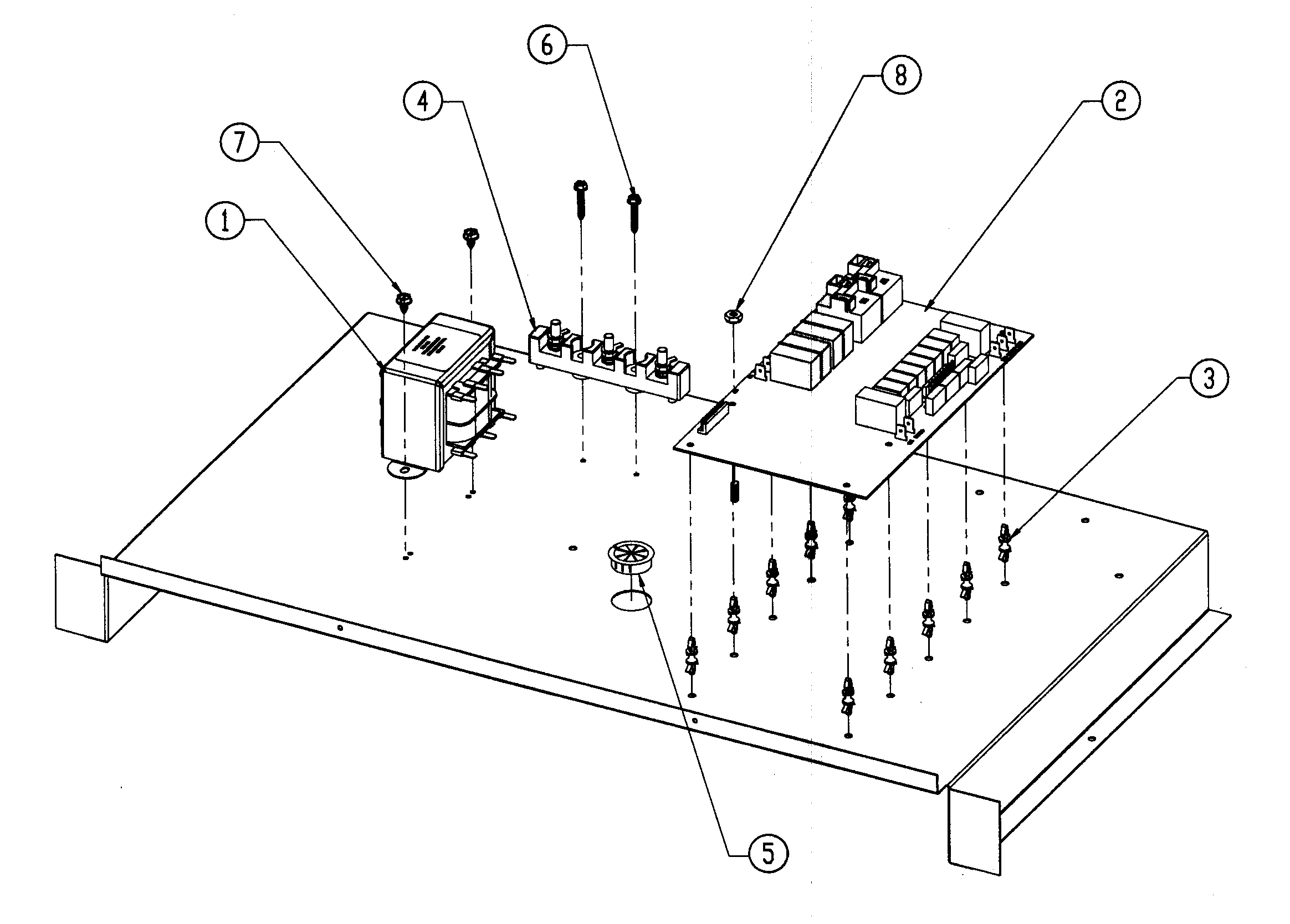 6
8
4
2
7
1
3
5