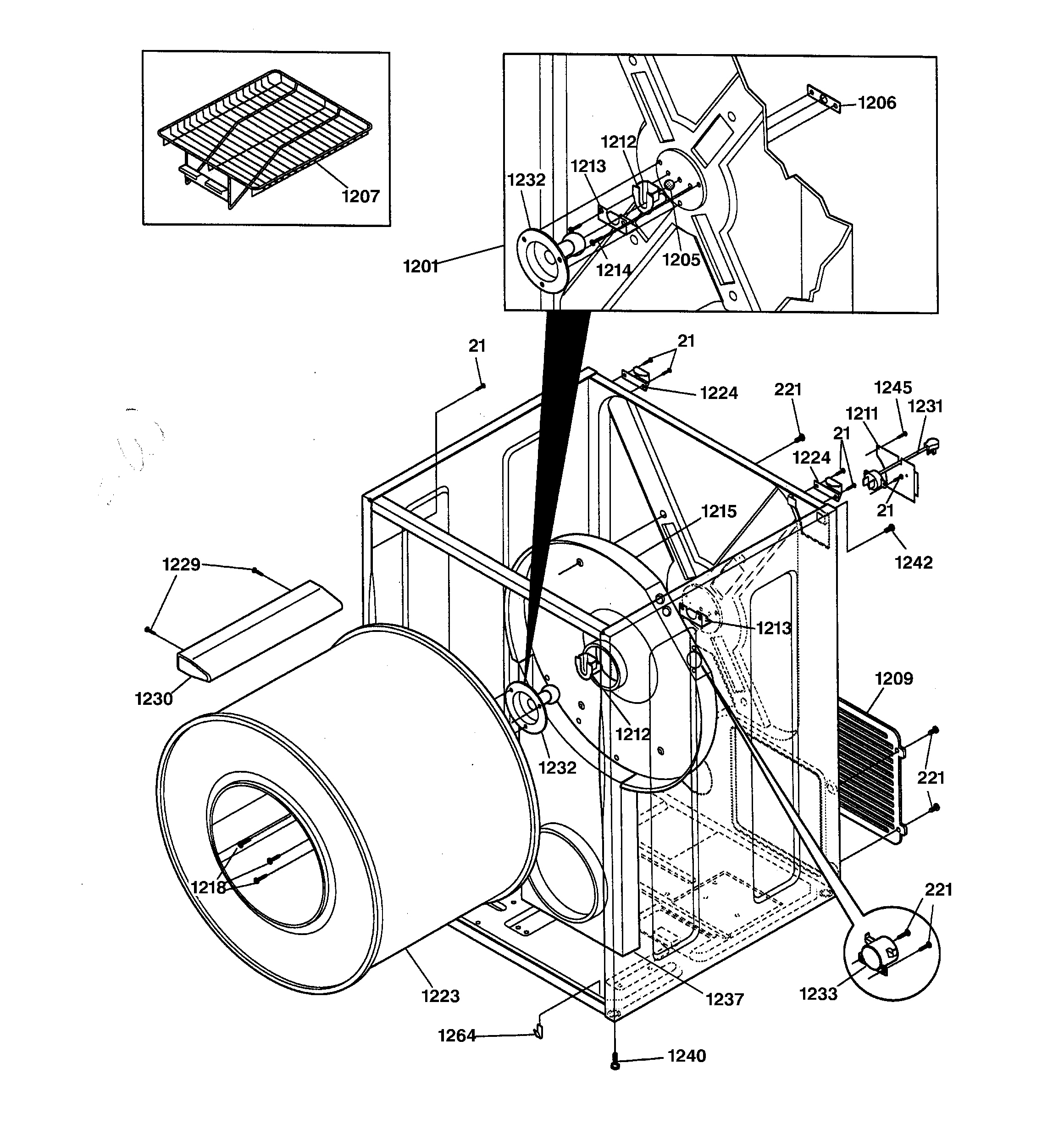 1207
1206
1212
1213
1232
1201
1214
1205
21
21
1224
221
1245
1211
1231
21
1224
21
1215
1242
1229
1213
1230
1209
1212
1232
221
1218
221
1223
1237
1233
1264
1240