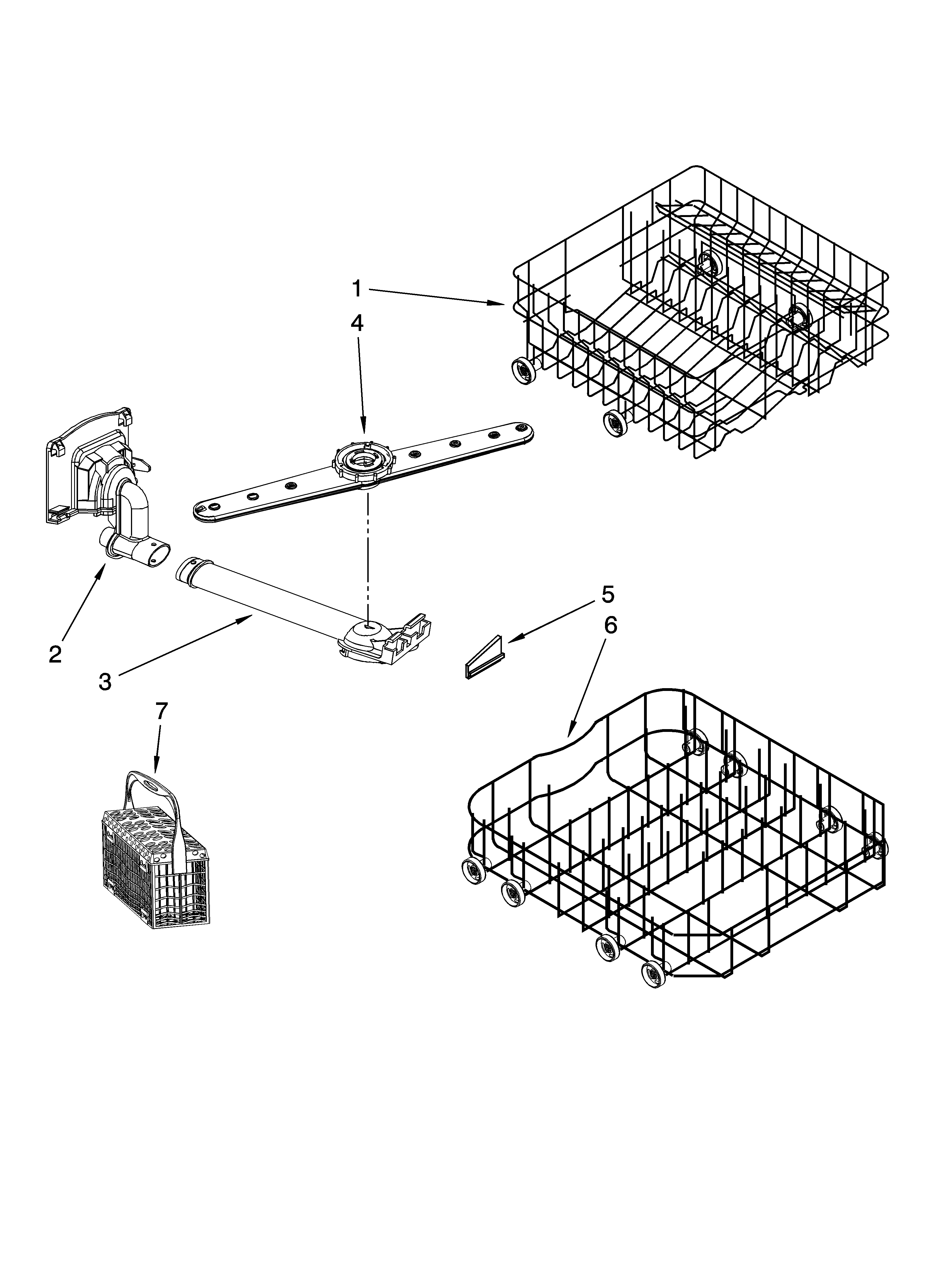 1

4

2

3

5

6

7