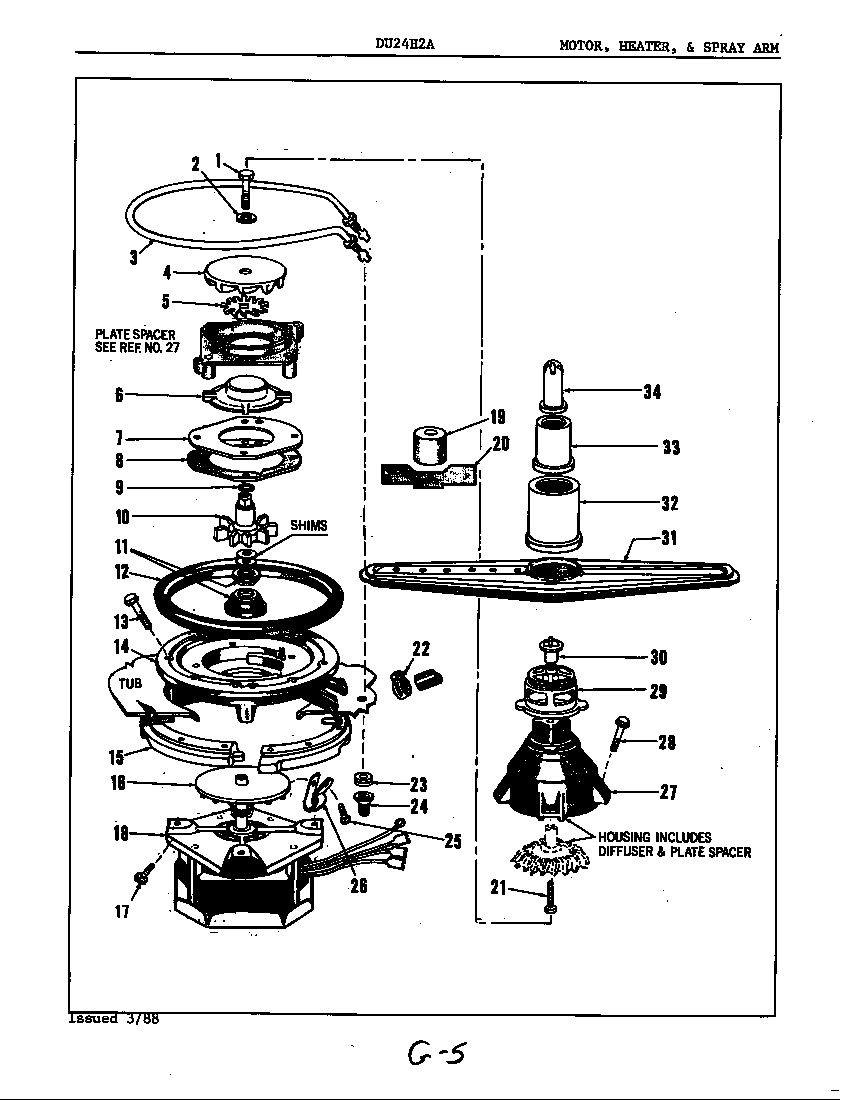 DU24H2A MOTOR, HEATER, & SPRAY ARM

1
2
3
4
5
PLATE SPACER SEE REF. NO. 27
6
7
8
9
10
SHIMS
11
12
13
14
TUB
15
16
18
17
26
25
24
23
22
19
20
34
33
32
31
30
29
28
27
HOUSING INCLUDES DIFFUSER & PLATE SPACER
21

Issued 3/88

G-5