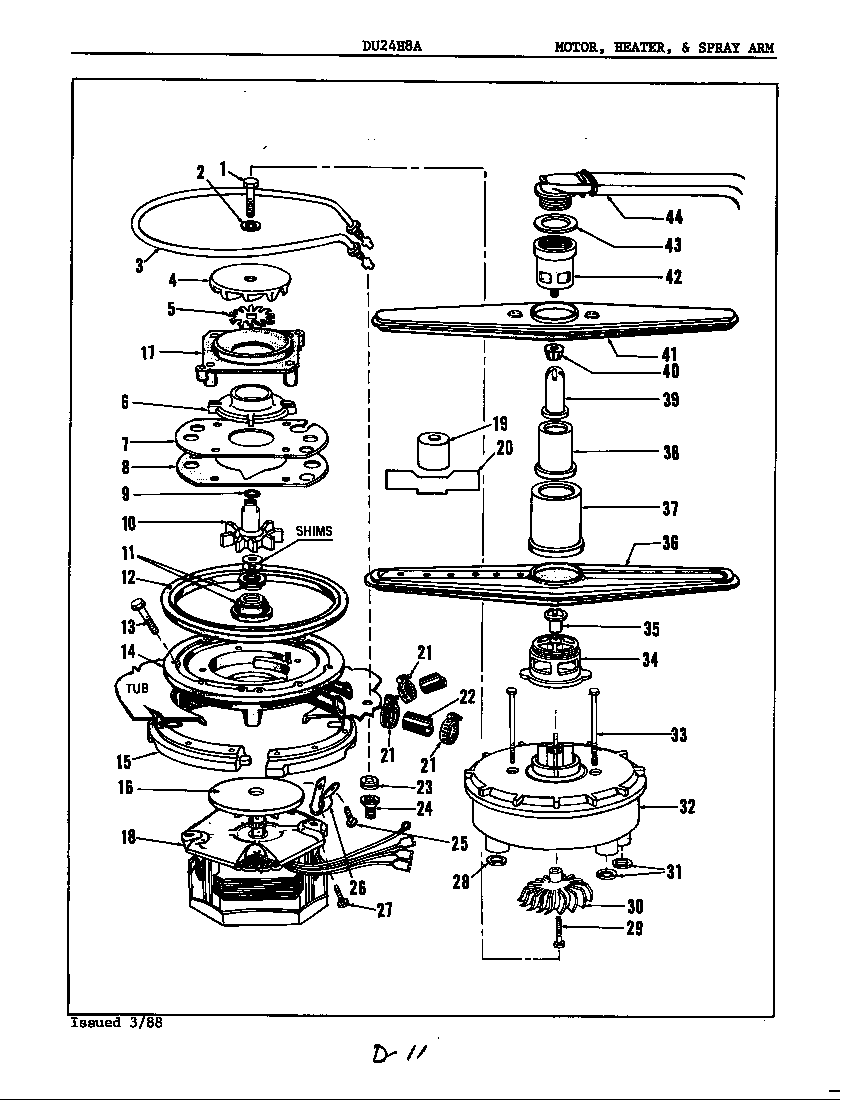 DU24H8A

MOTOR, HEATER, & SPRAY ARM

1
2
3
4
5
17
6
7
8
9
10
SHIMS
11
12
13
14
TUB
15
16
18
19
20
21
22
21
21
23
24
25
26
27
44
43
42
41
40
39
38
37
36
35
34
33
32
31
28
30
29

Issued 3/88

D-11