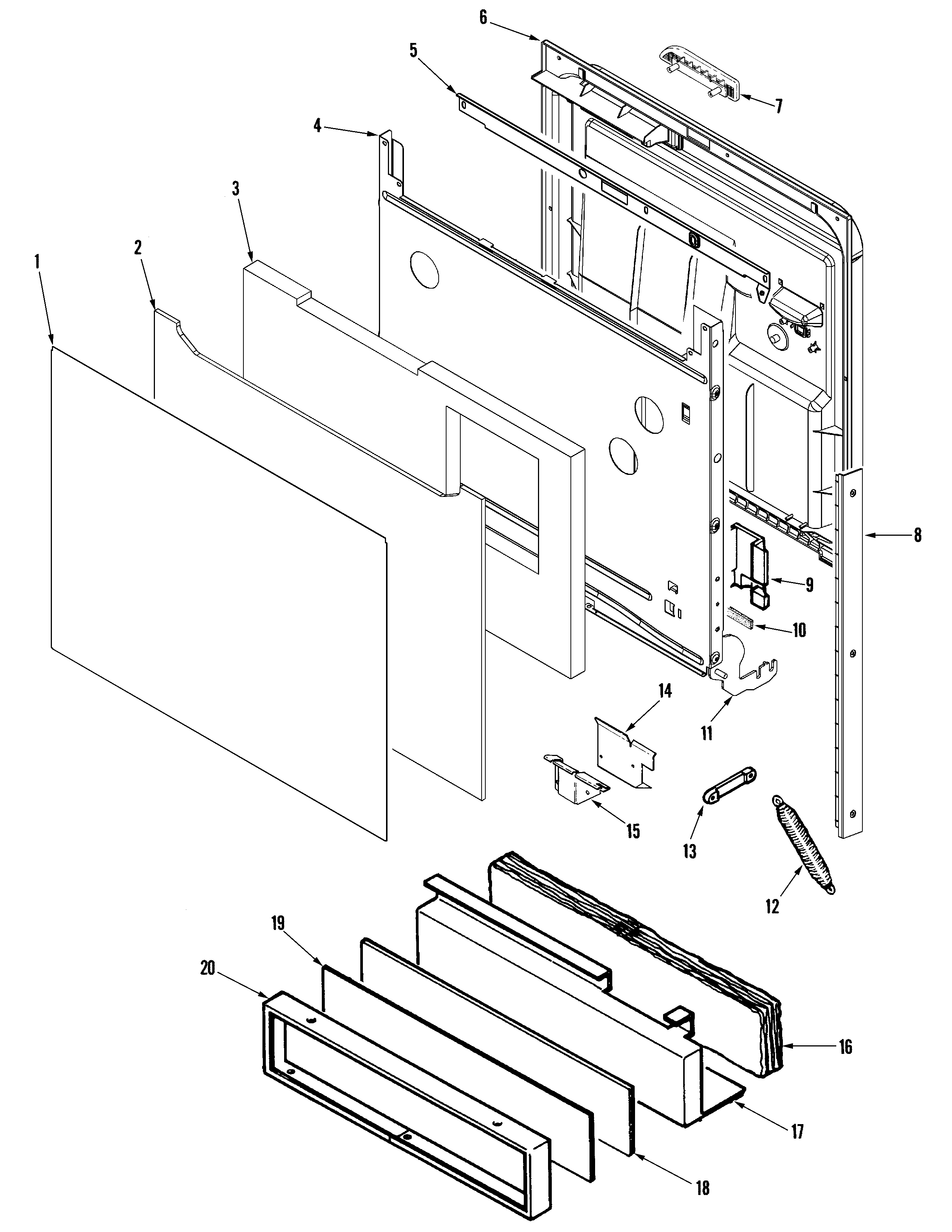 6
5
7
4
3
2
1
8
9
10
14
11
15
13
12
19
20
16
17
18