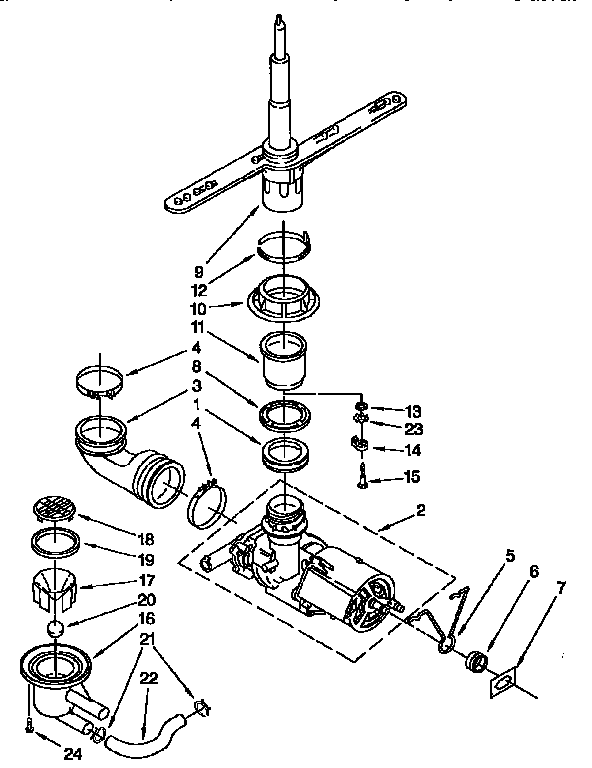 9
12
10
11
4
8
3
1
4
13
23
14
15
2
18
19
17
20
16
21
22
24
5
6
7