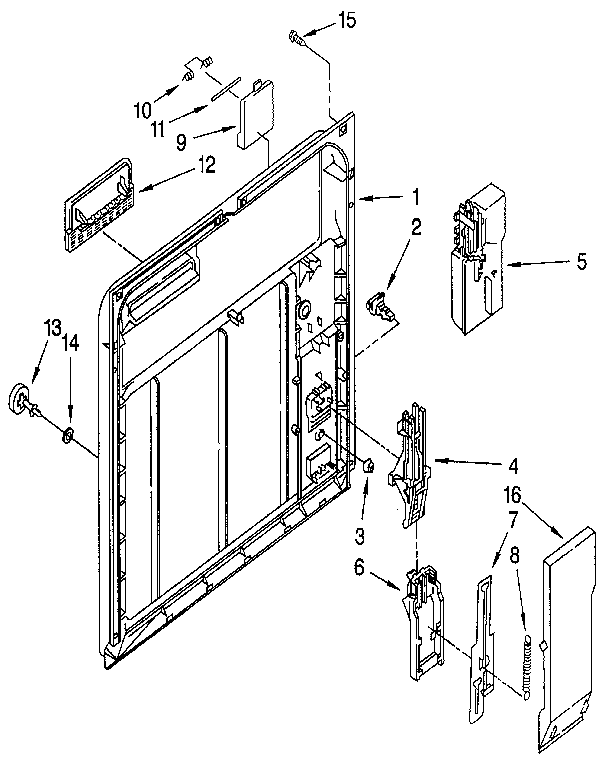 15
10
11
9
12
1
2
5
13
14
4
3
16
7
8
6