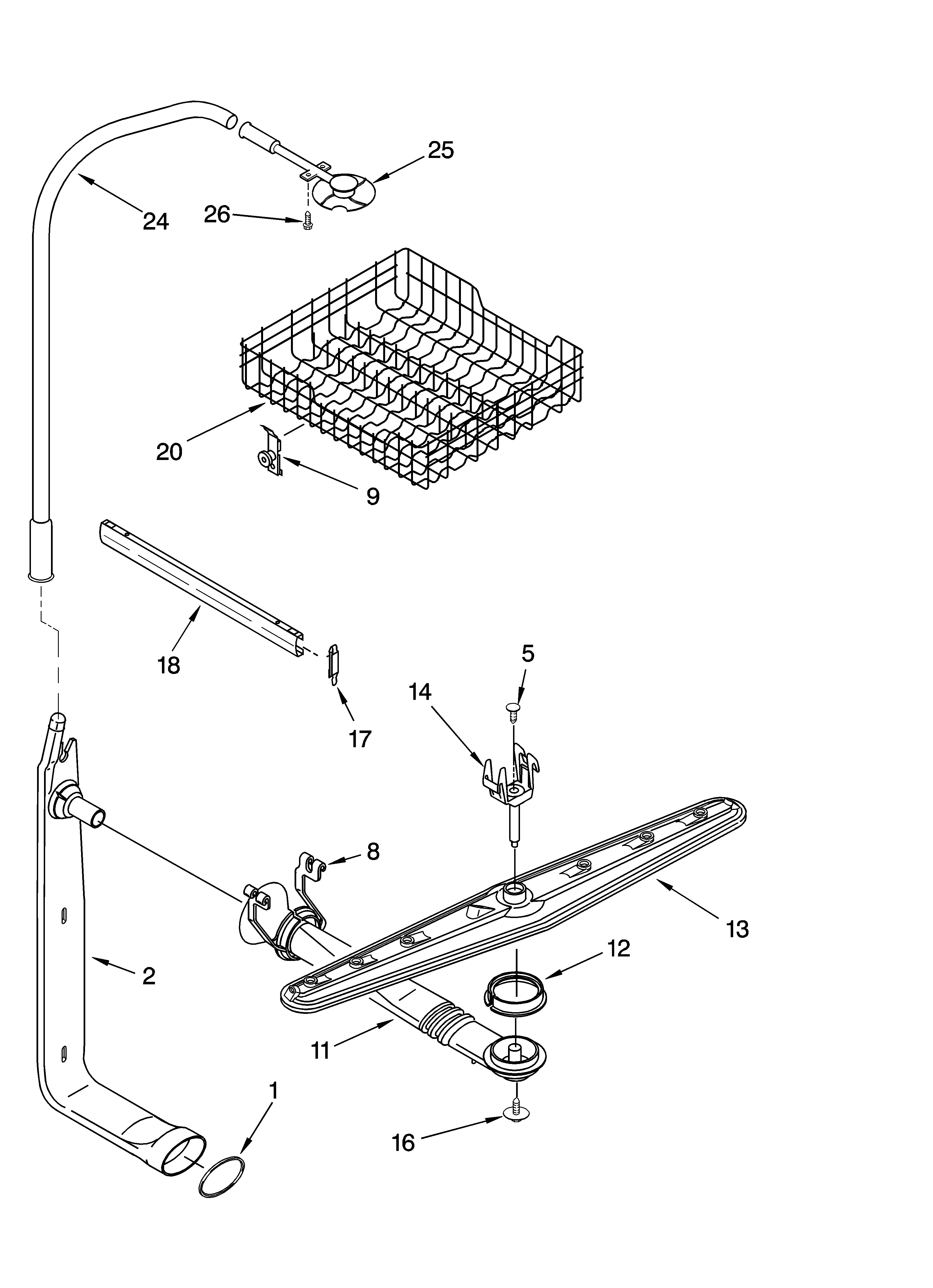 25
24
26
20
9
18
5
14
17
8
13
12
2
11
1
16