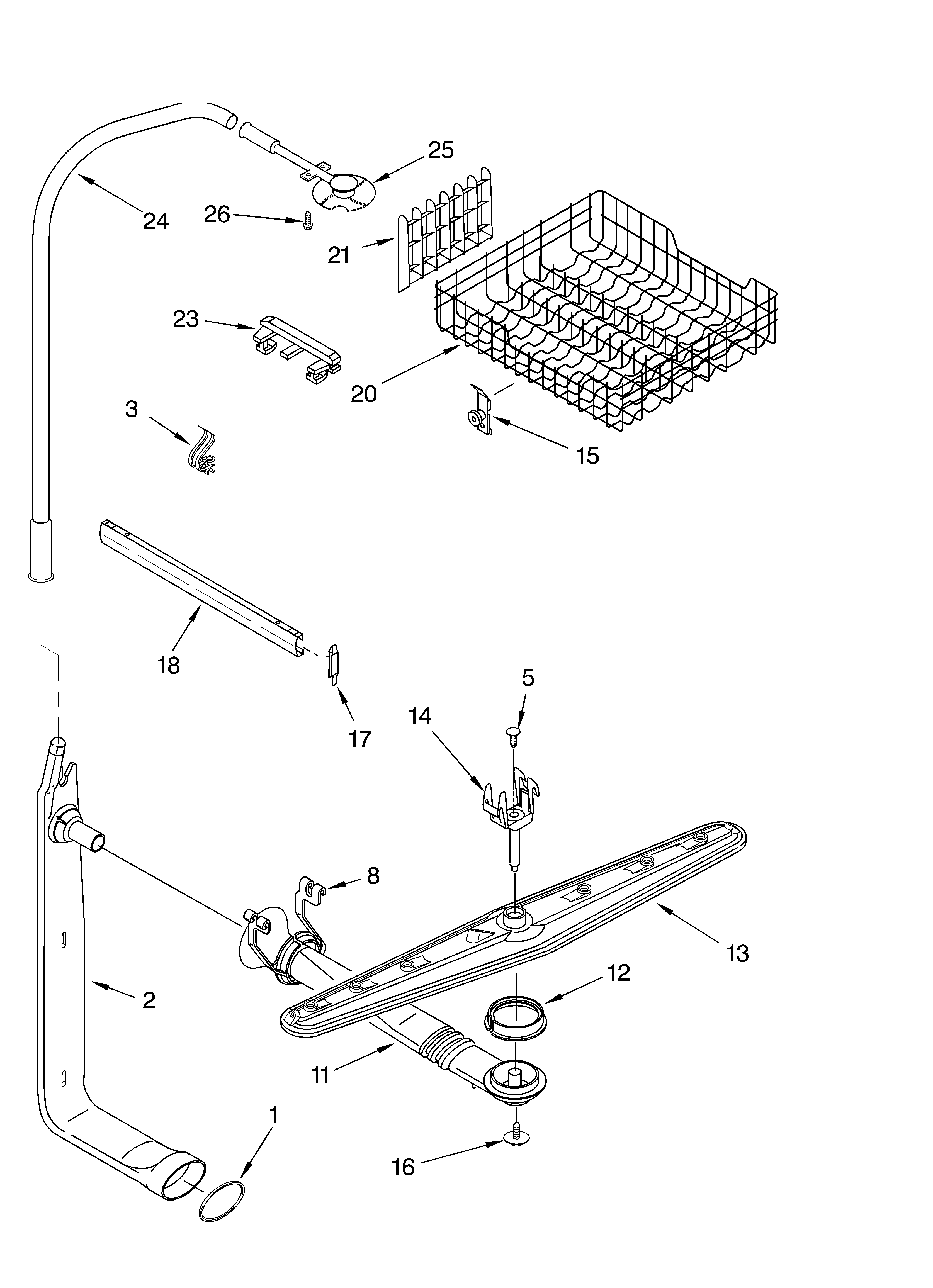 25
24
26
21
23
20
3
15
18
17
5
14
8
13
12
2
11
1
16