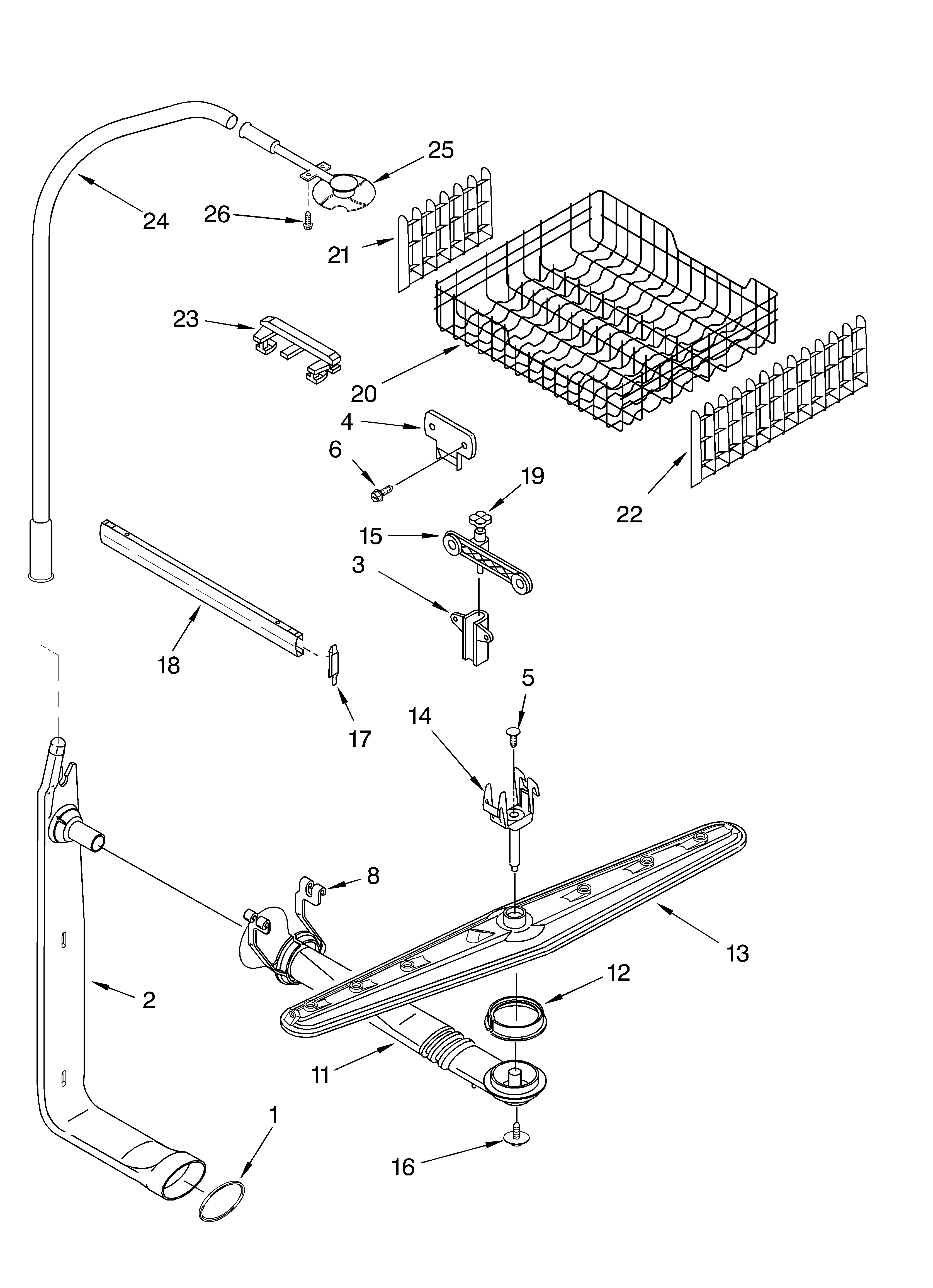 25
24
26
21
23
20
4
6
19
22
15
3
18
17
5
14
8
13
12
2
11
1
16