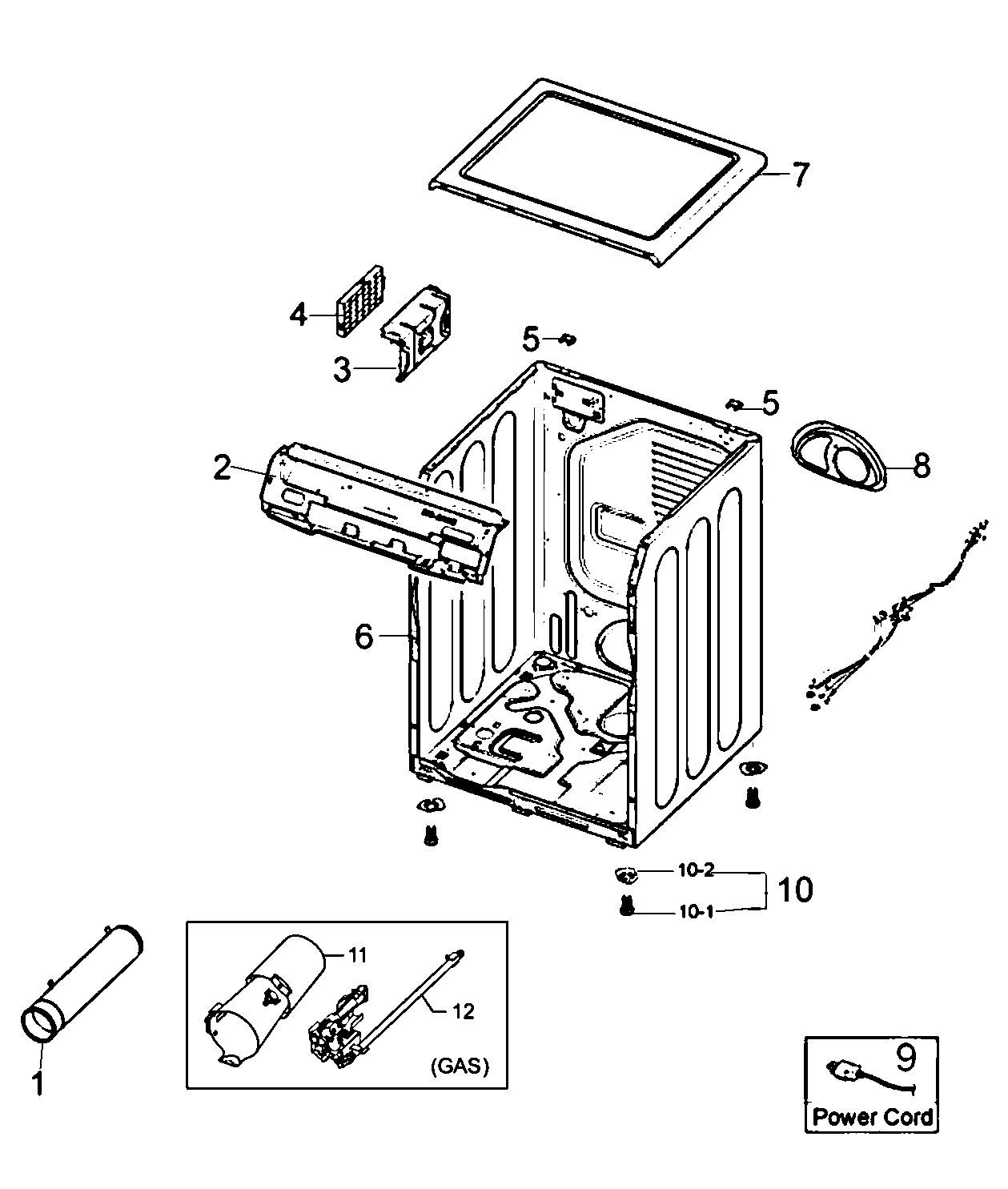 7

4

5

3

5

2

8

6

10-2

10

10-1

11

12

(GAS)

1

9

Power Cord