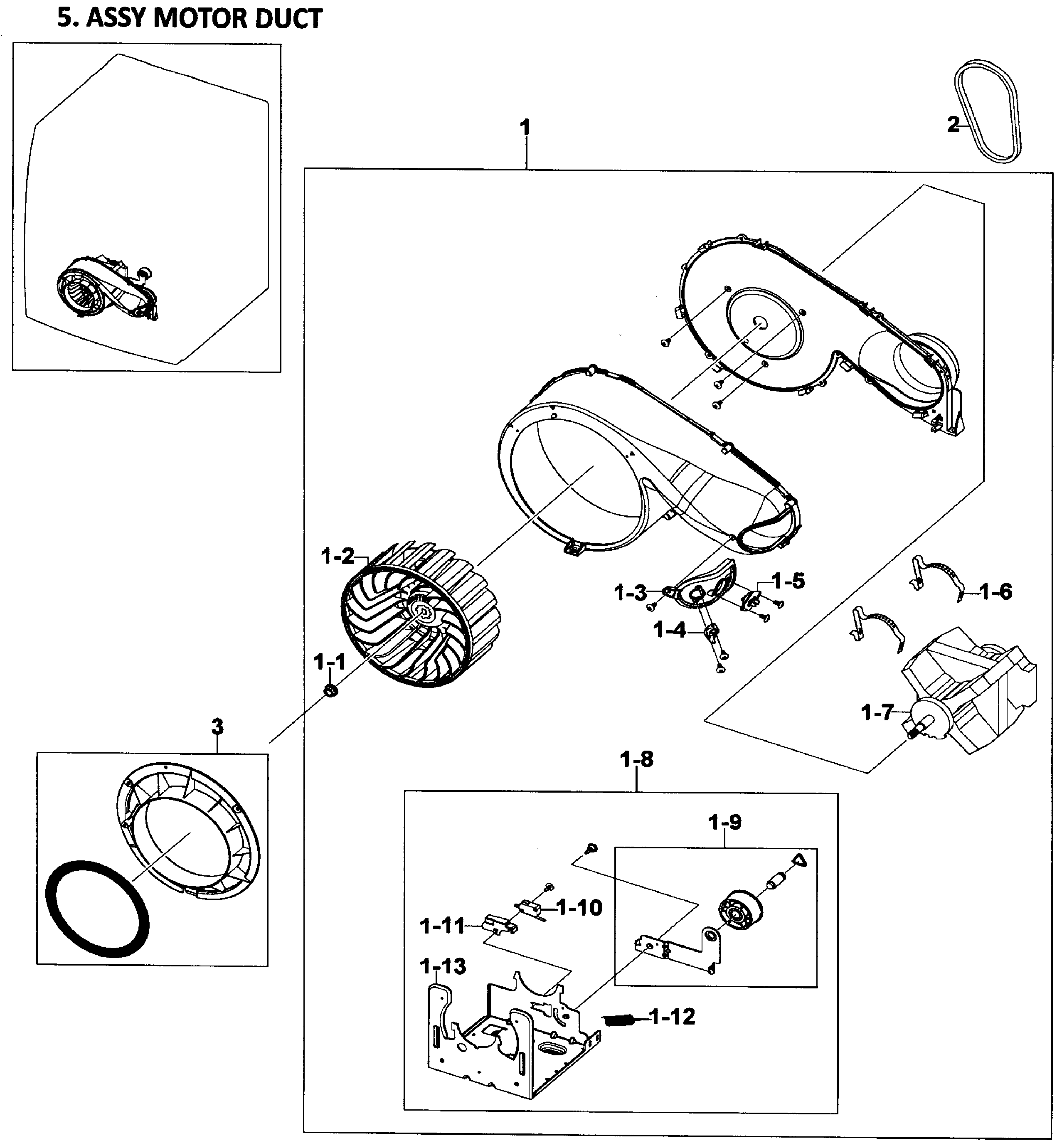 5. ASSY MOTOR DUCT

1
2
1-2
1-3
1-5
1-6
1-4
1-1
1-7
3
1-8
1-9
1-10
1-11
1-13
1-12