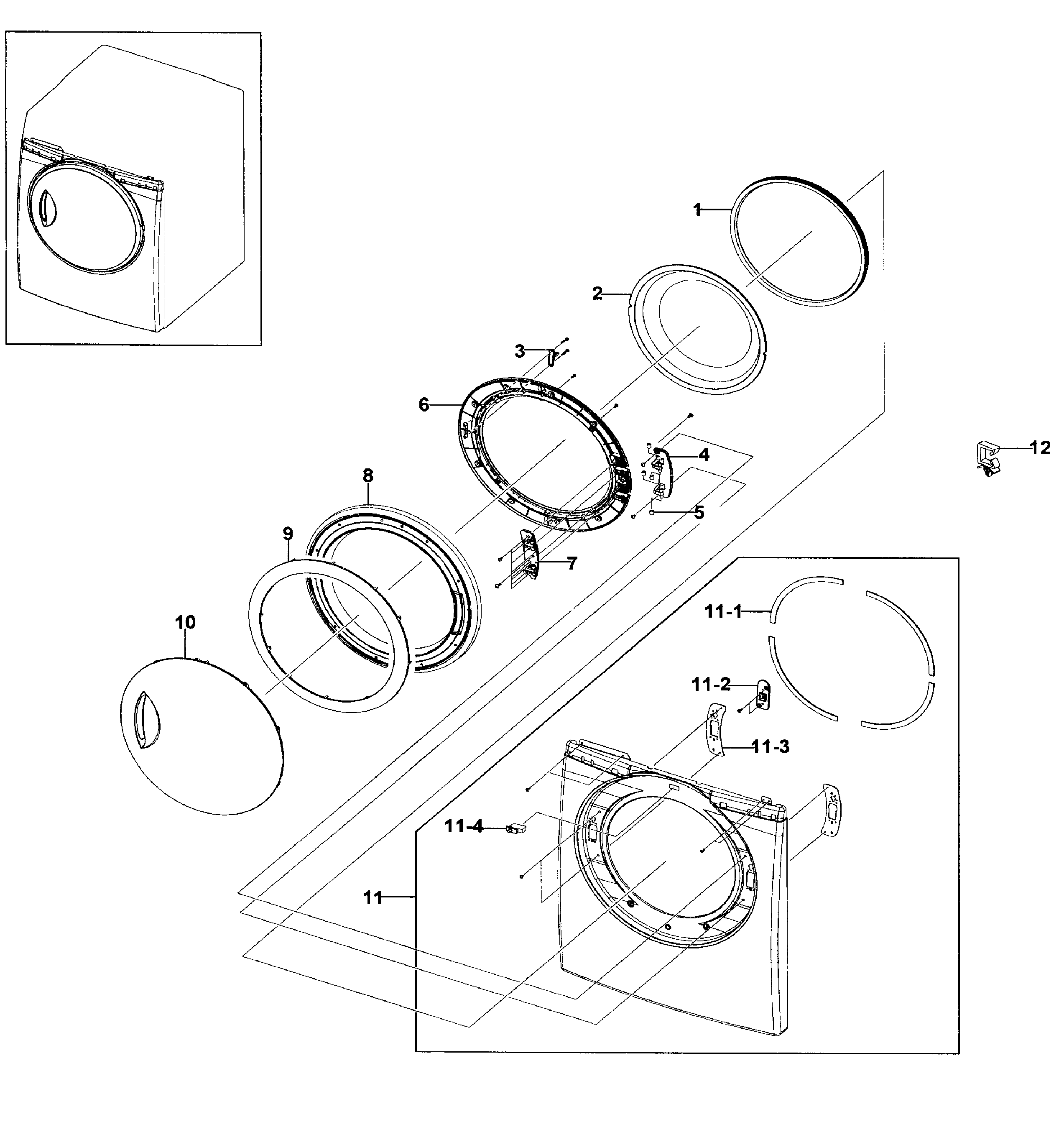 1
2
3
6
4
12
8
5
9
7
10
11-1
11-2
11-3
11-4
11