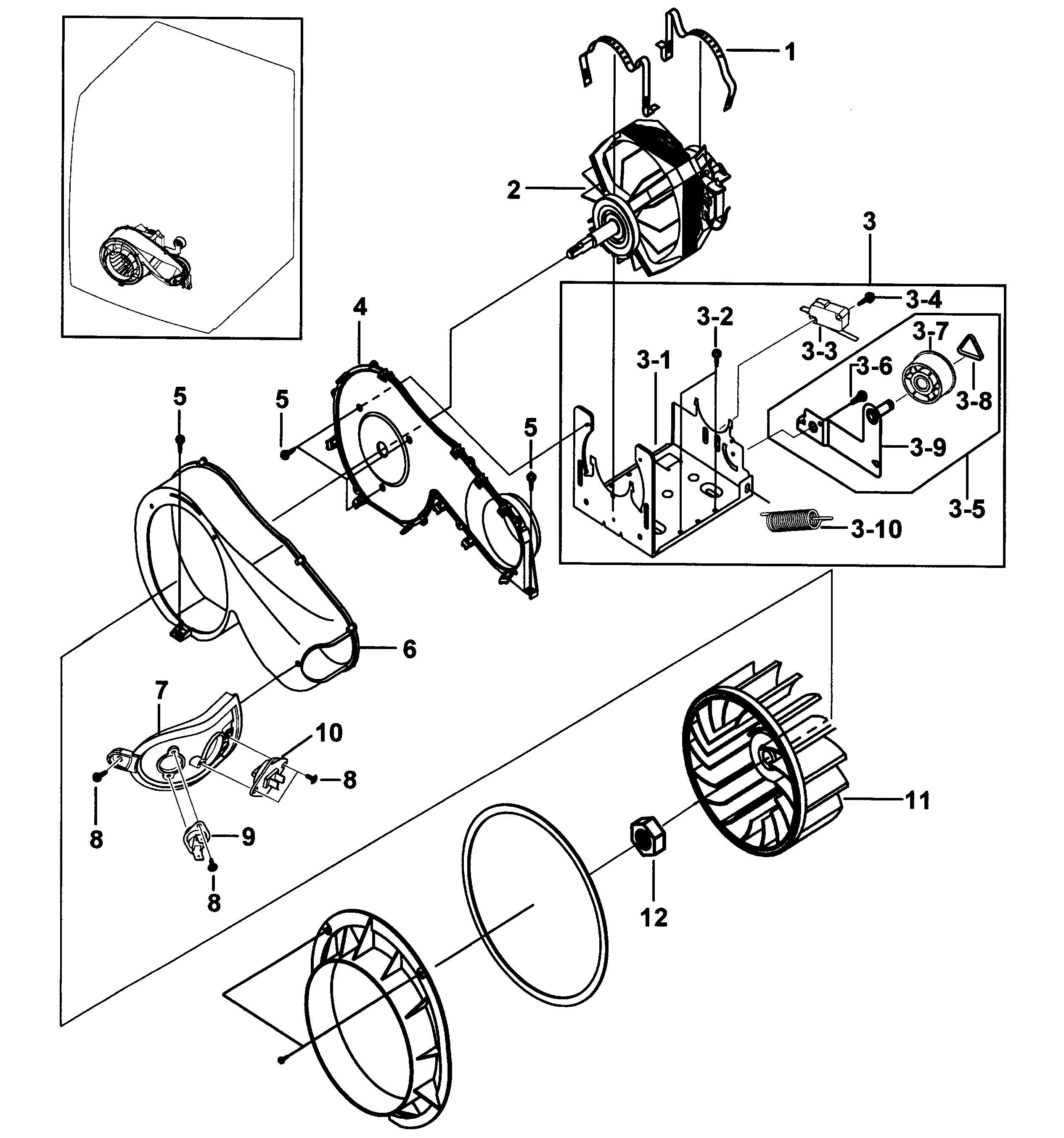 1
2
3
3-4
3-2
3-7
3-3
3-1
3-6
3-8
4
5
5
5
3-9
3-5
3-10
6
7
10
8
8
9
8
11
12