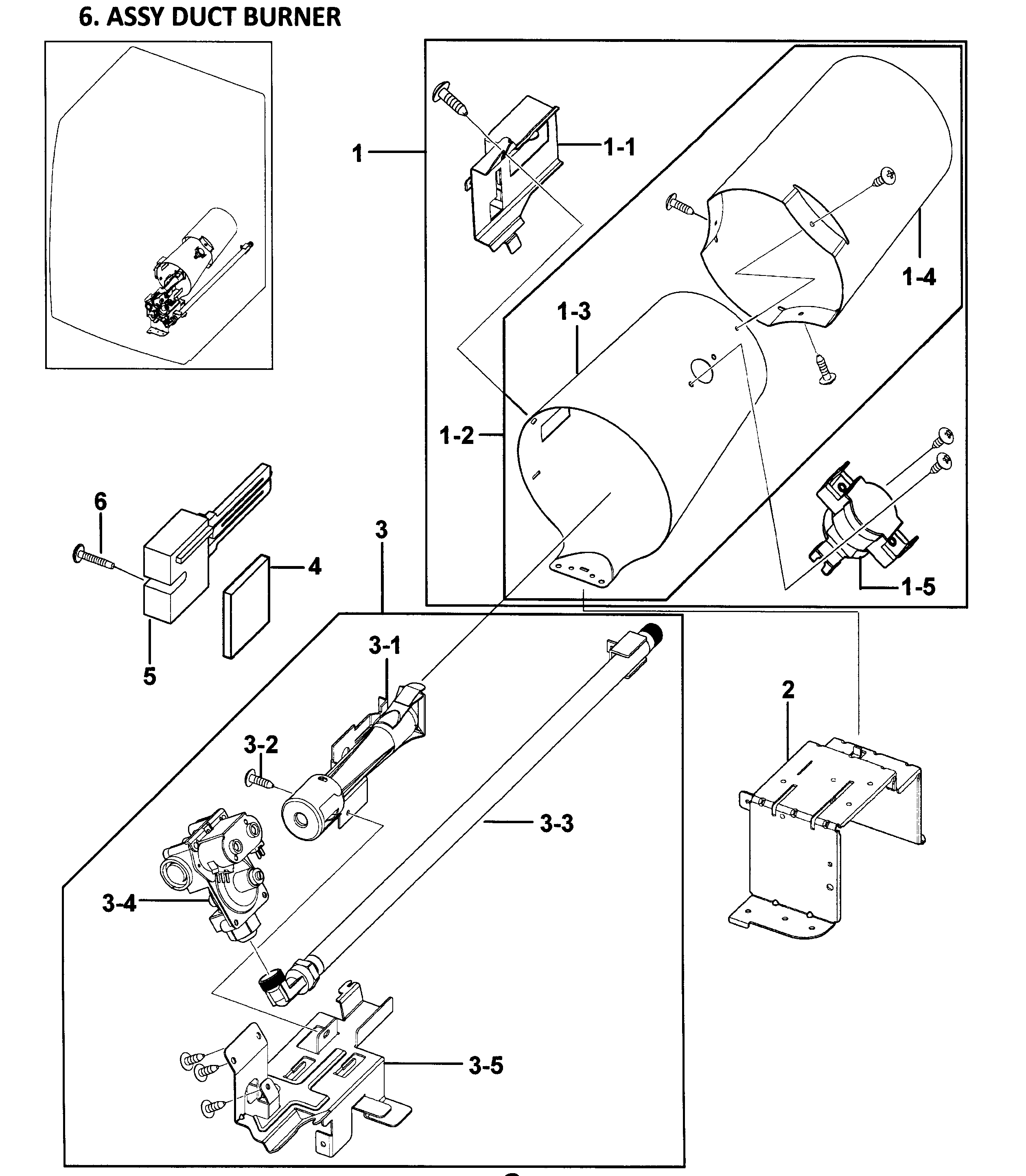 6. ASSY DUCT BURNER

1
1-1
1-4
1-3
1-2
1-5
6
4
5
3
3-1
3-2
3-3
3-4
3-5
2