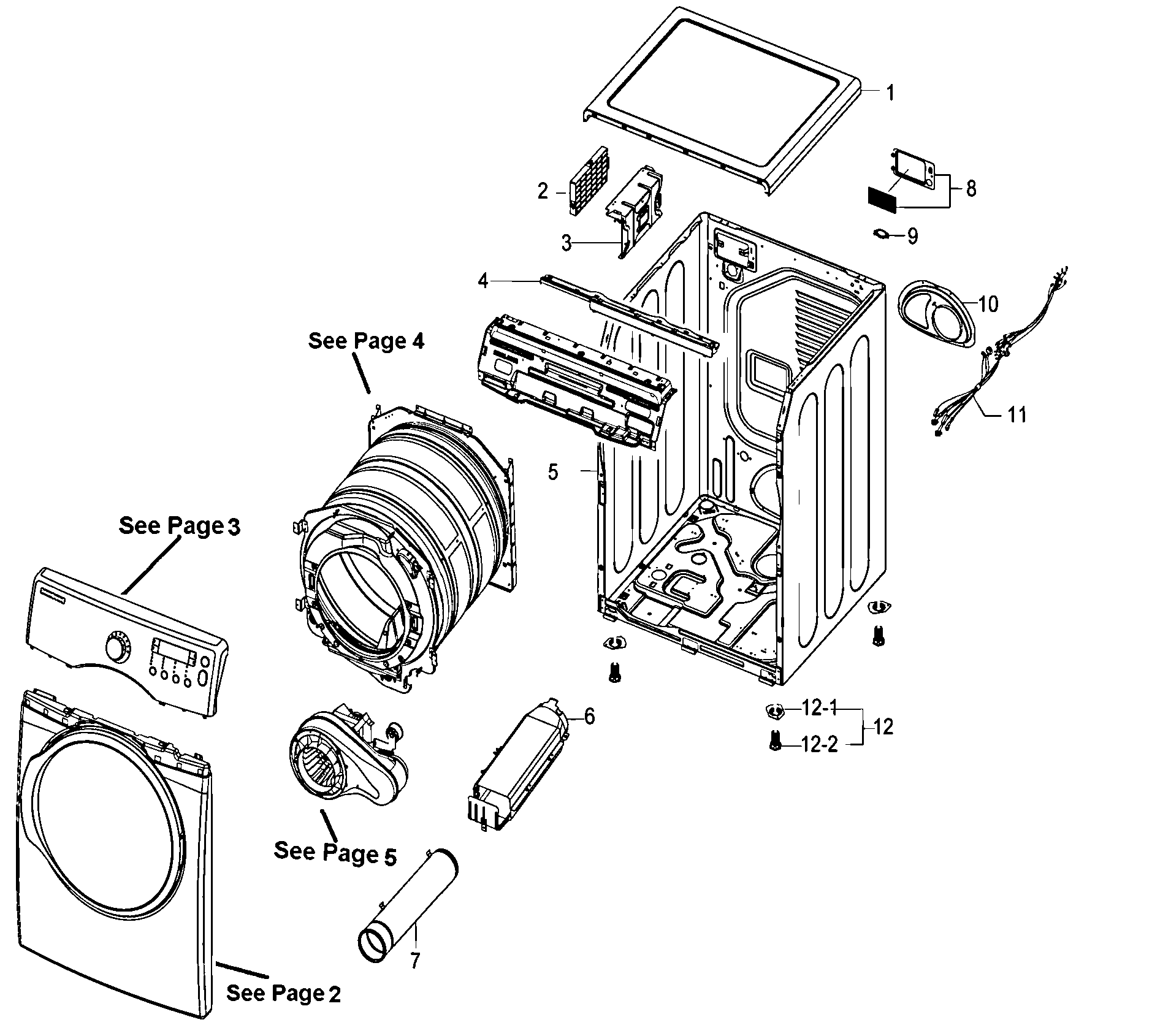 1

2

8

3

9

4

10

See Page 4

11

5

See Page 3

6

12-1

12

12-2

See Page 5

7

See Page 2