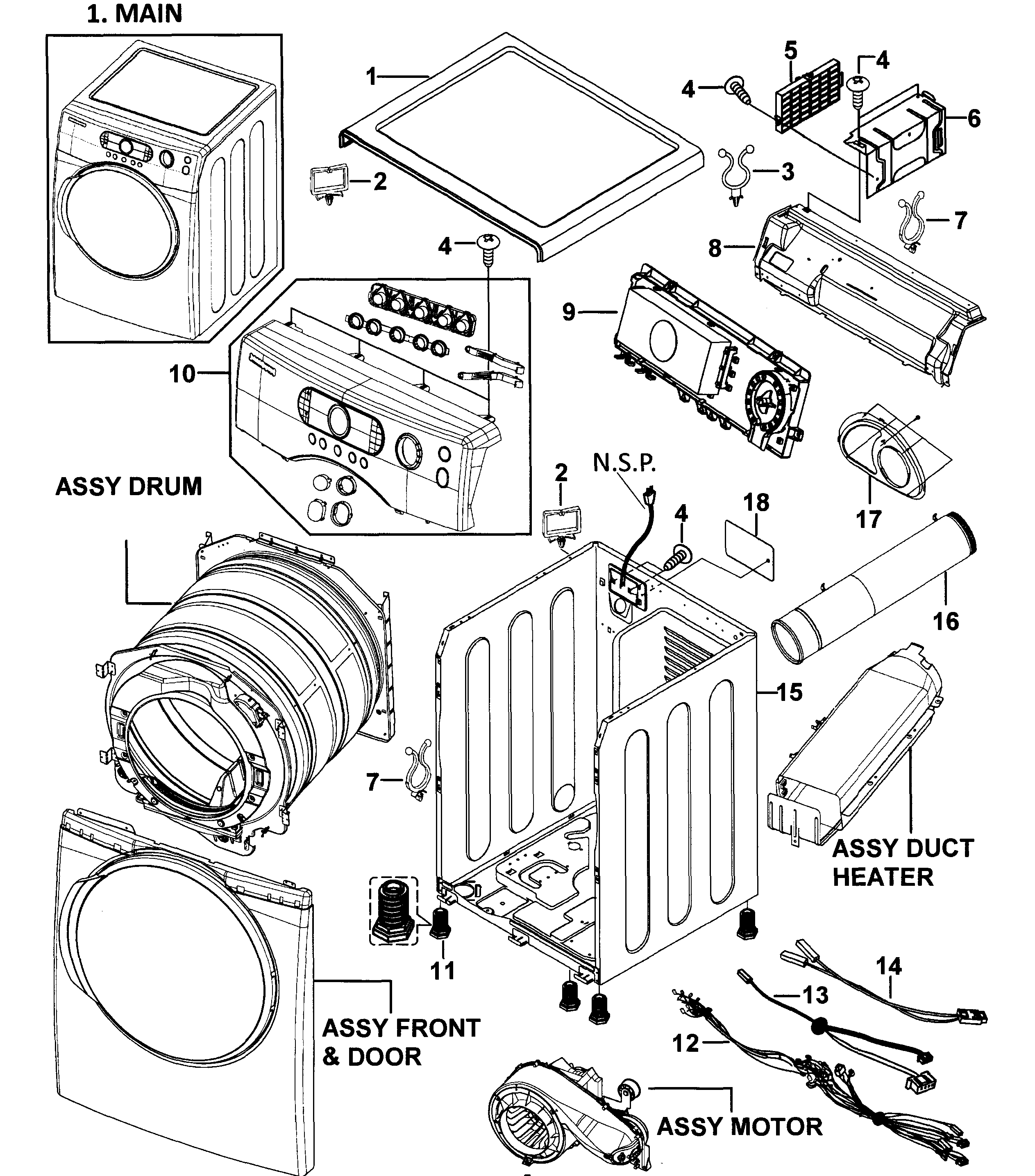 1. MAIN

1
5
4
4
6
2
3
7
4
8
9
10
ASSY DRUM
2
N.S.P.
4
18
17
16
15
7
ASSY DUCT HEATER
11
14
13
12
ASSY FRONT & DOOR
ASSY MOTOR