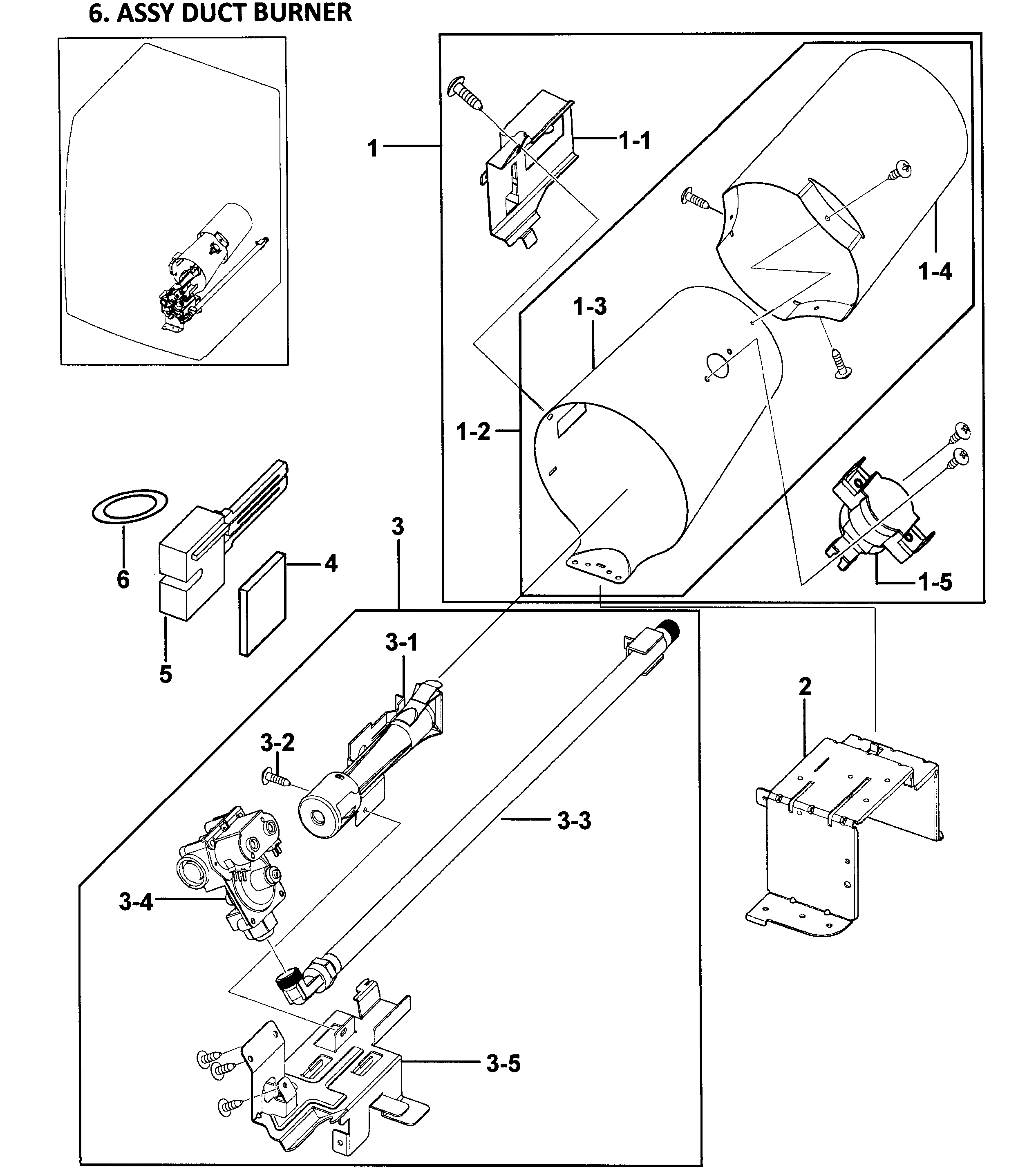 6. ASSY DUCT BURNER

1
1-1
1-4
1-3
1-2
1-5
6
4
5
3
3-1
3-2
3-3
3-4
3-5
2